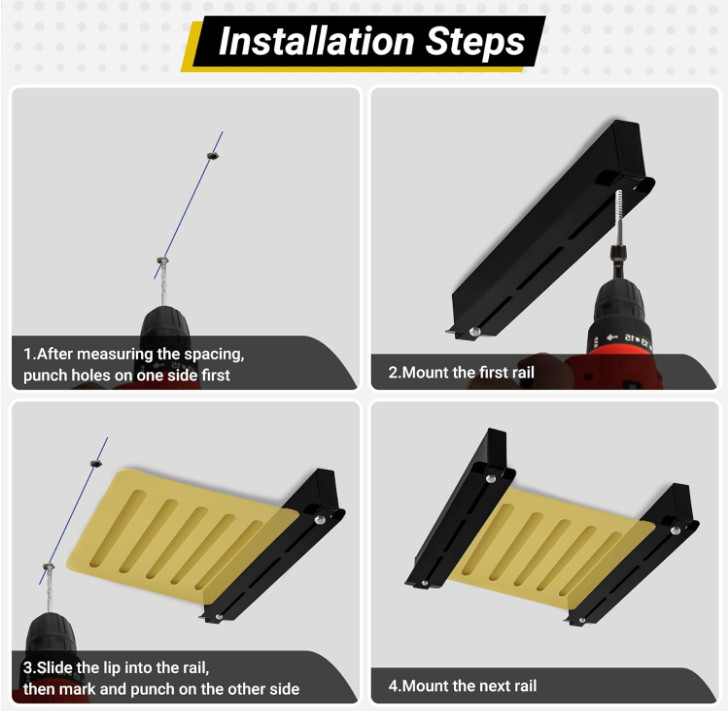 Installation Steps

1.After measuring the spacing, punch holes on one side first

2.Mount the first rail

3.Slide the lip into the rail, then mark and punch on the other side

4.Mount the next rail