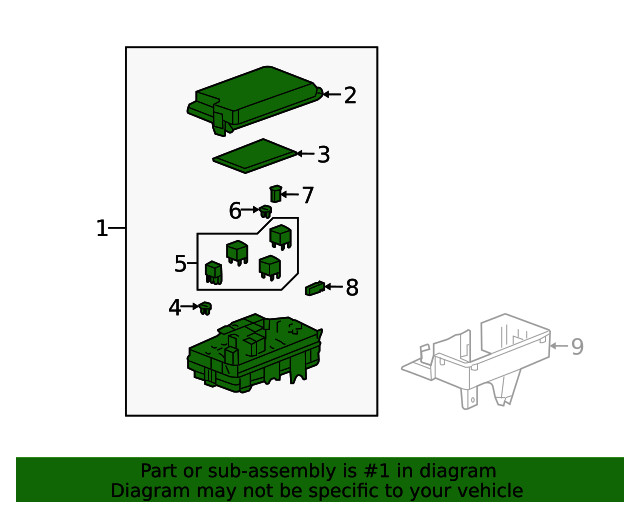 2
3
7
6
1
5
8
4
9

Part or sub-assembly is #1 in diagram
Diagram may not be specific to your vehicle