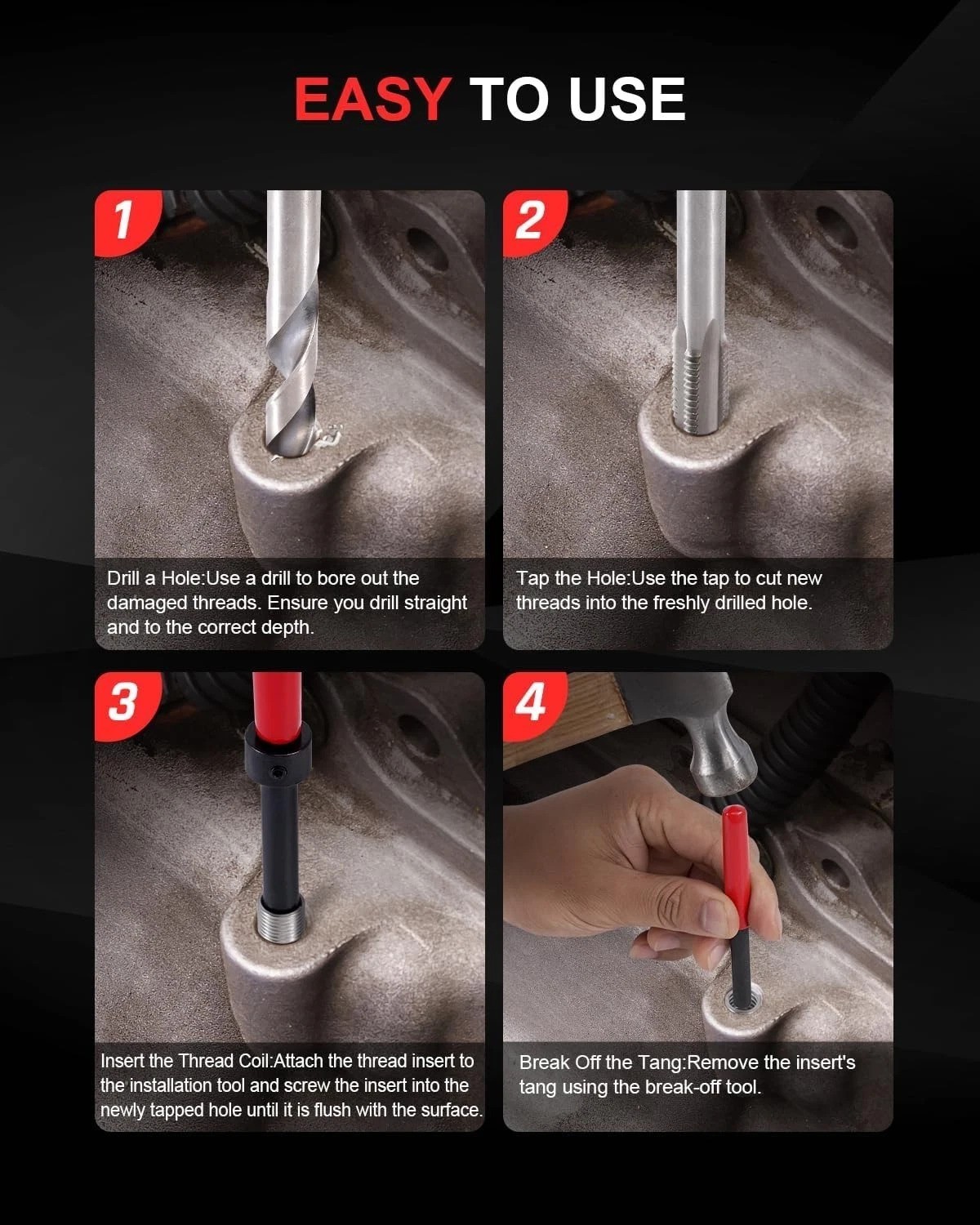 EASY TO USE

1

Drill a Hole:Use a drill to bore out the damaged threads. Ensure you drill straight and to the correct depth.

2

Tap the Hole:Use the tap to cut new threads into the freshly drilled hole.

3

Insert the Thread Coil:Attach the thread insert to the installation tool and screw the insert into the newly tapped hole until it is flush with the surface.

4

Break Off the Tang:Remove the insert's tang using the break-off tool.