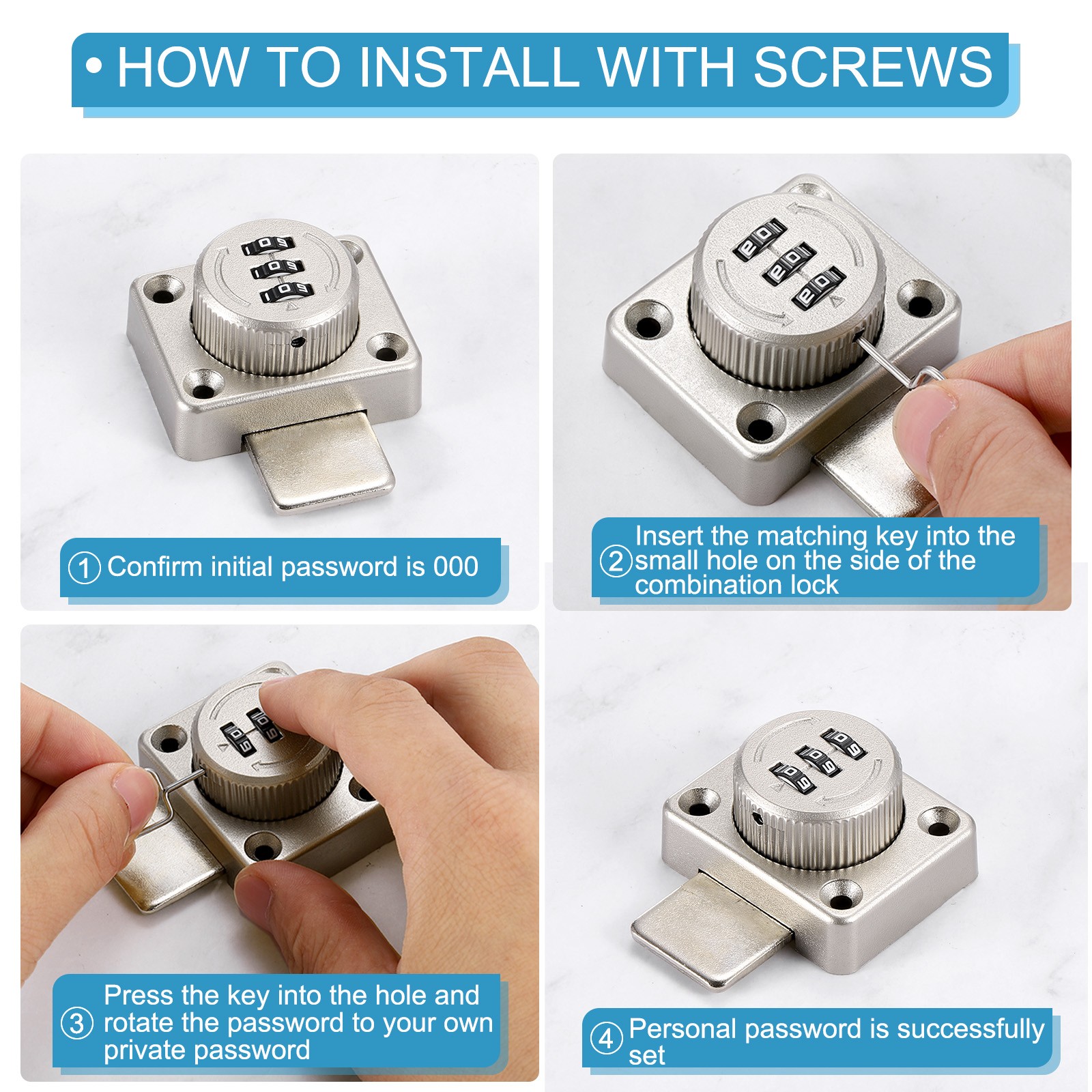 • HOW TO INSTALL WITH SCREWS

① Confirm initial password is 000

② Insert the matching key into the small hole on the side of the combination lock

③ Press the key into the hole and rotate the password to your own private password

④ Personal password is successfully set