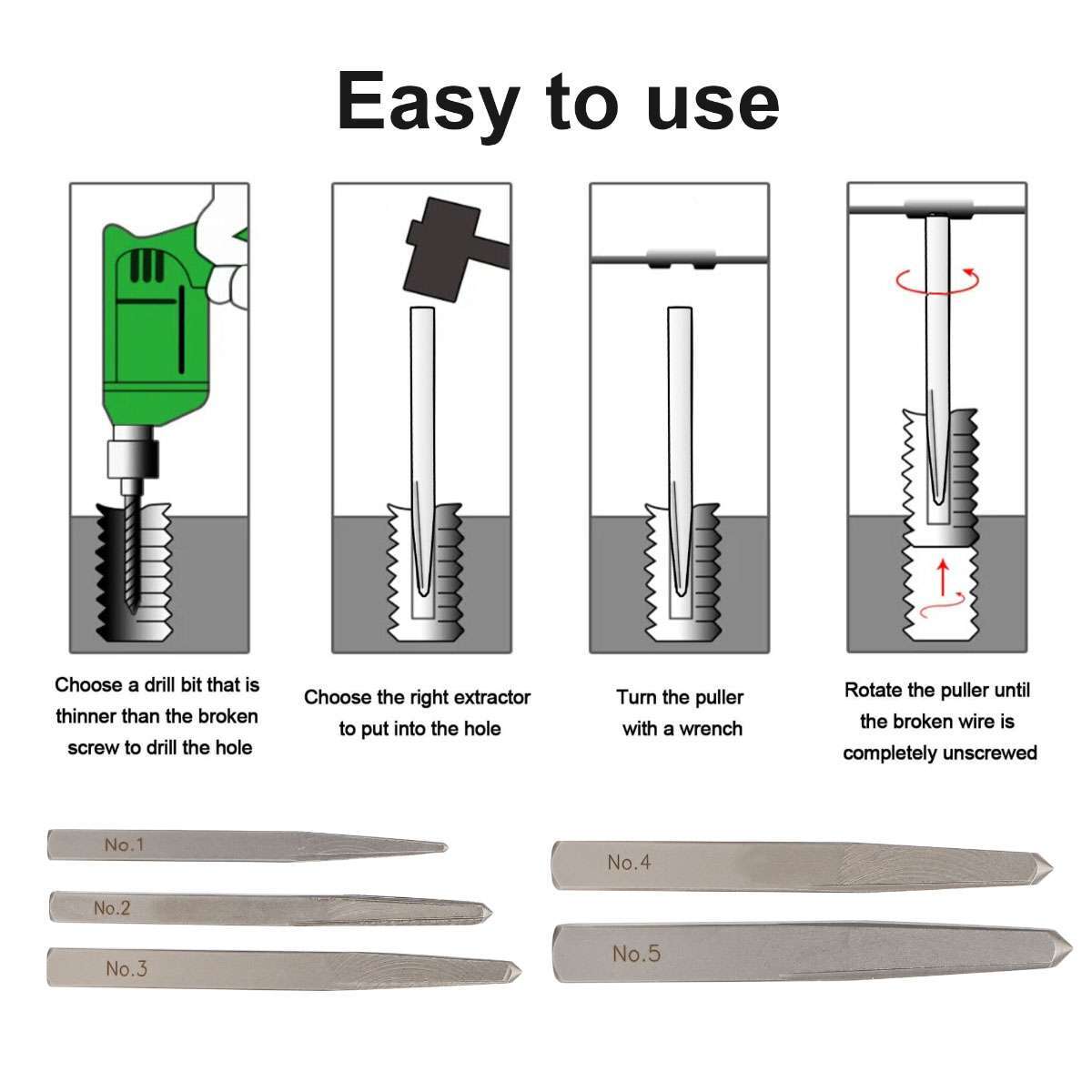 Easy to use

Choose a drill bit that is thinner than the broken screw to drill the hole

Choose the right extractor to put into the hole

Turn the puller with a wrench

Rotate the puller until the broken wire is completely unscrewed

No.1

No.2

No.3

No.4

No.5