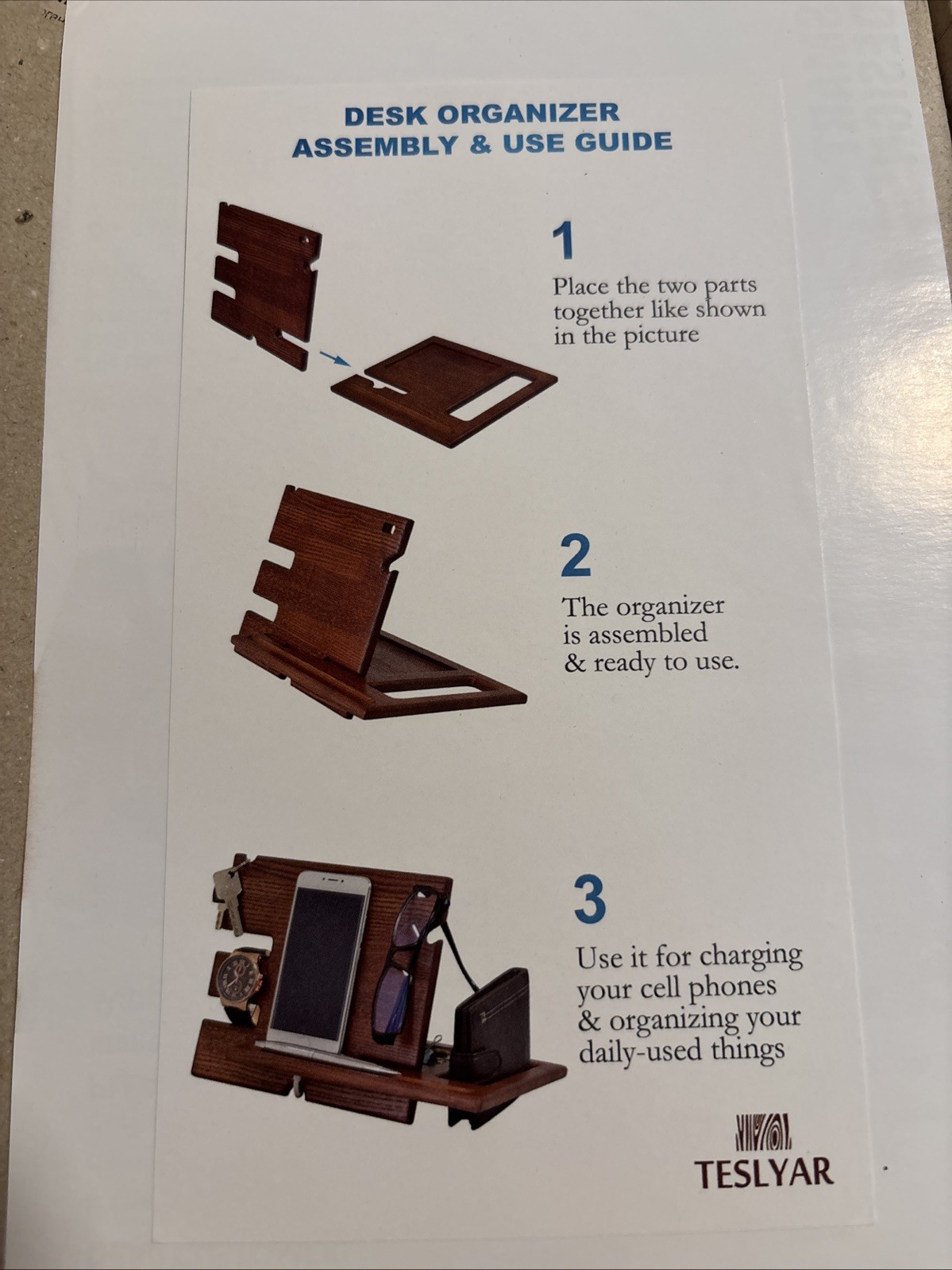 DESK ORGANIZER
ASSEMBLY & USE GUIDE

1
Place the two parts together like shown in the picture

2
The organizer is assembled & ready to use.

3
Use it for charging your cell phones & organizing your daily-used things

TESLYAR