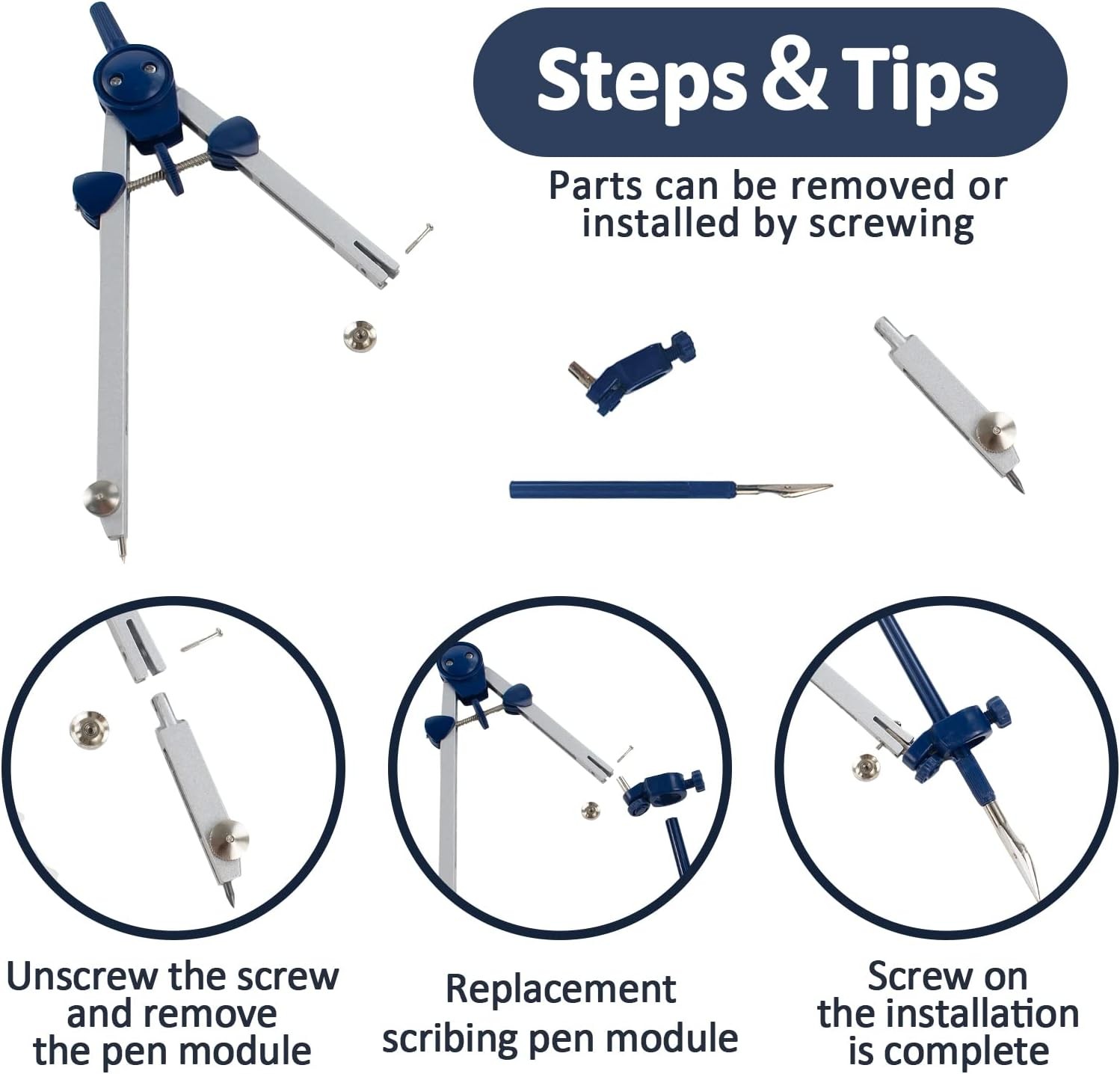 Steps & Tips

Parts can be removed or installed by screwing

Unscrew the screw and remove the pen module

Replacement scribing pen module

Screw on the installation is complete