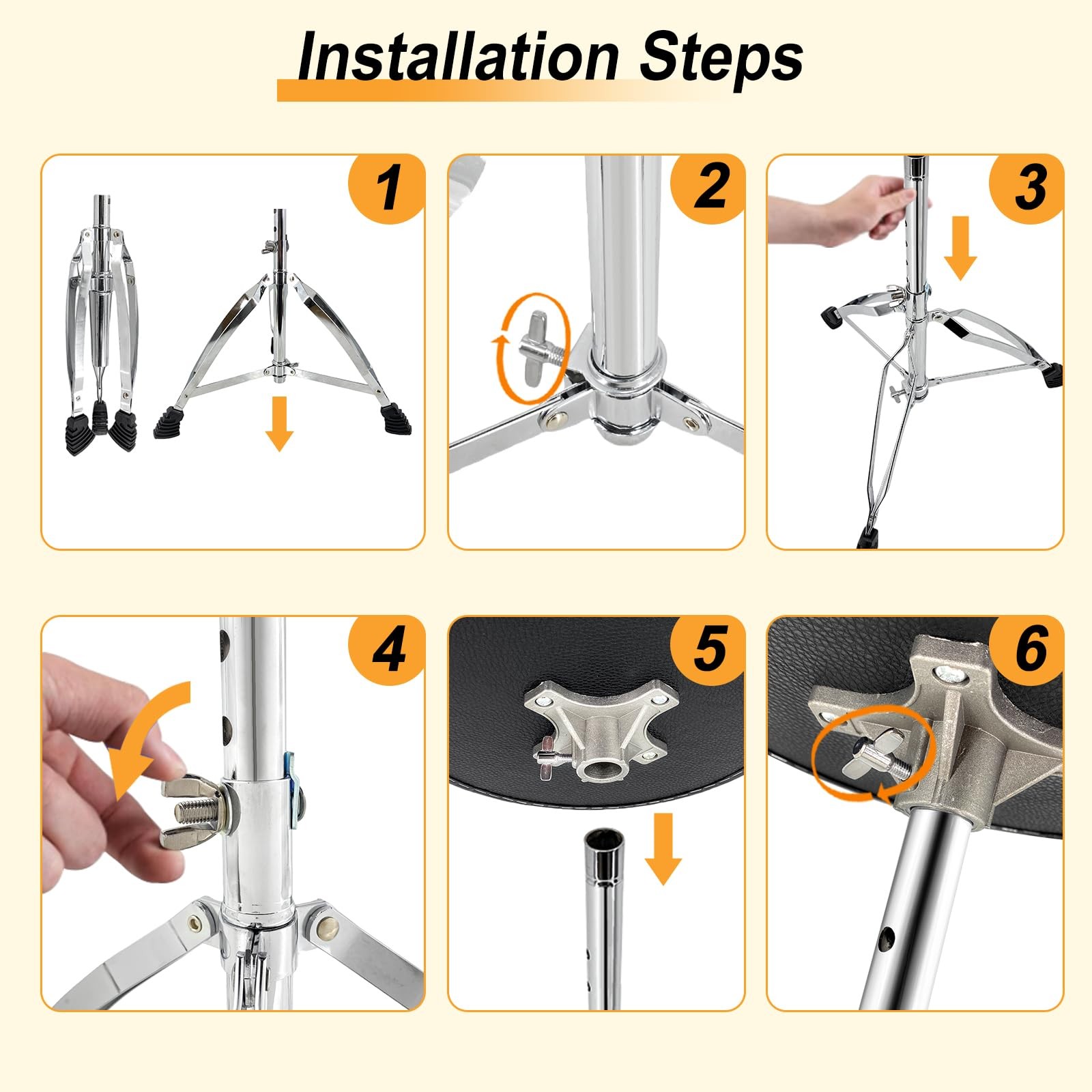 Installation Steps

1

2

3

4

5

6