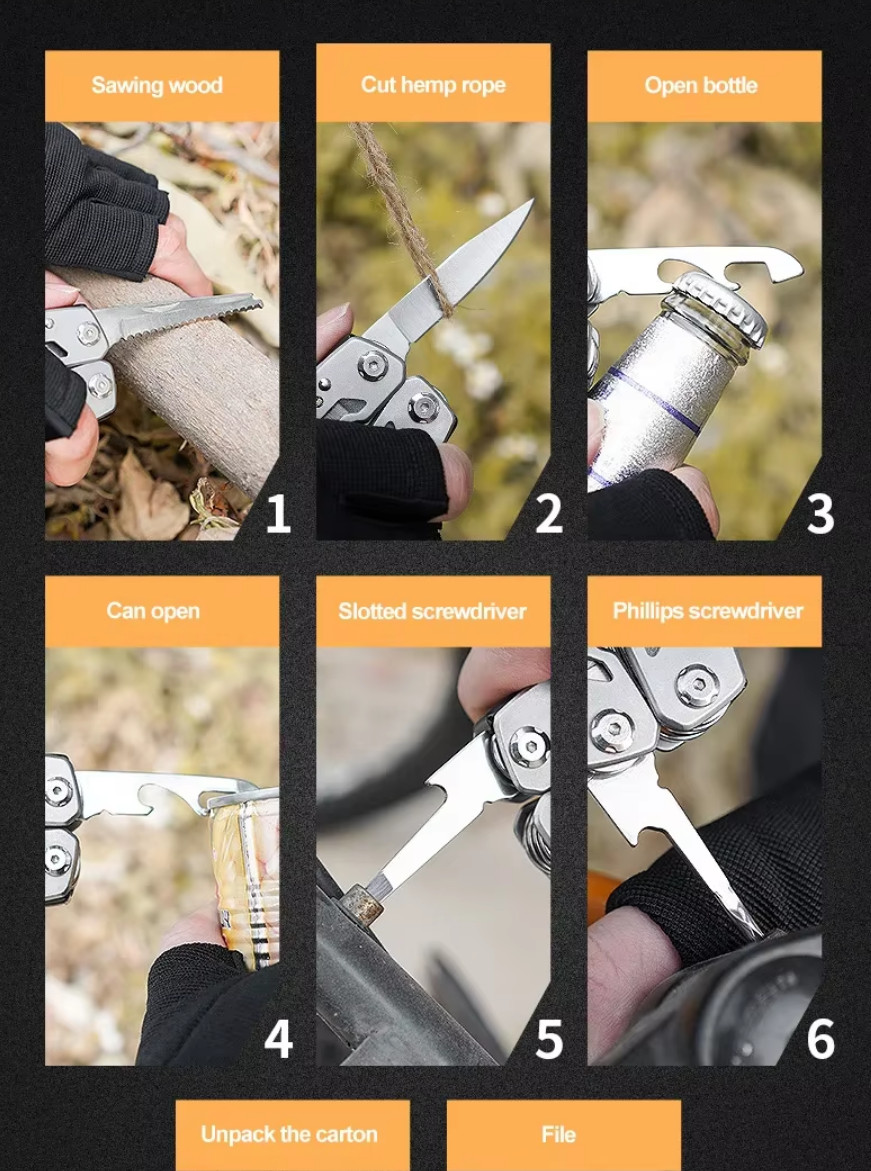 Sawing wood

1

Cut hemp rope

2

Open bottle

3

Can open

4

Slotted screwdriver

5

Phillips screwdriver

6

Unpack the carton

File