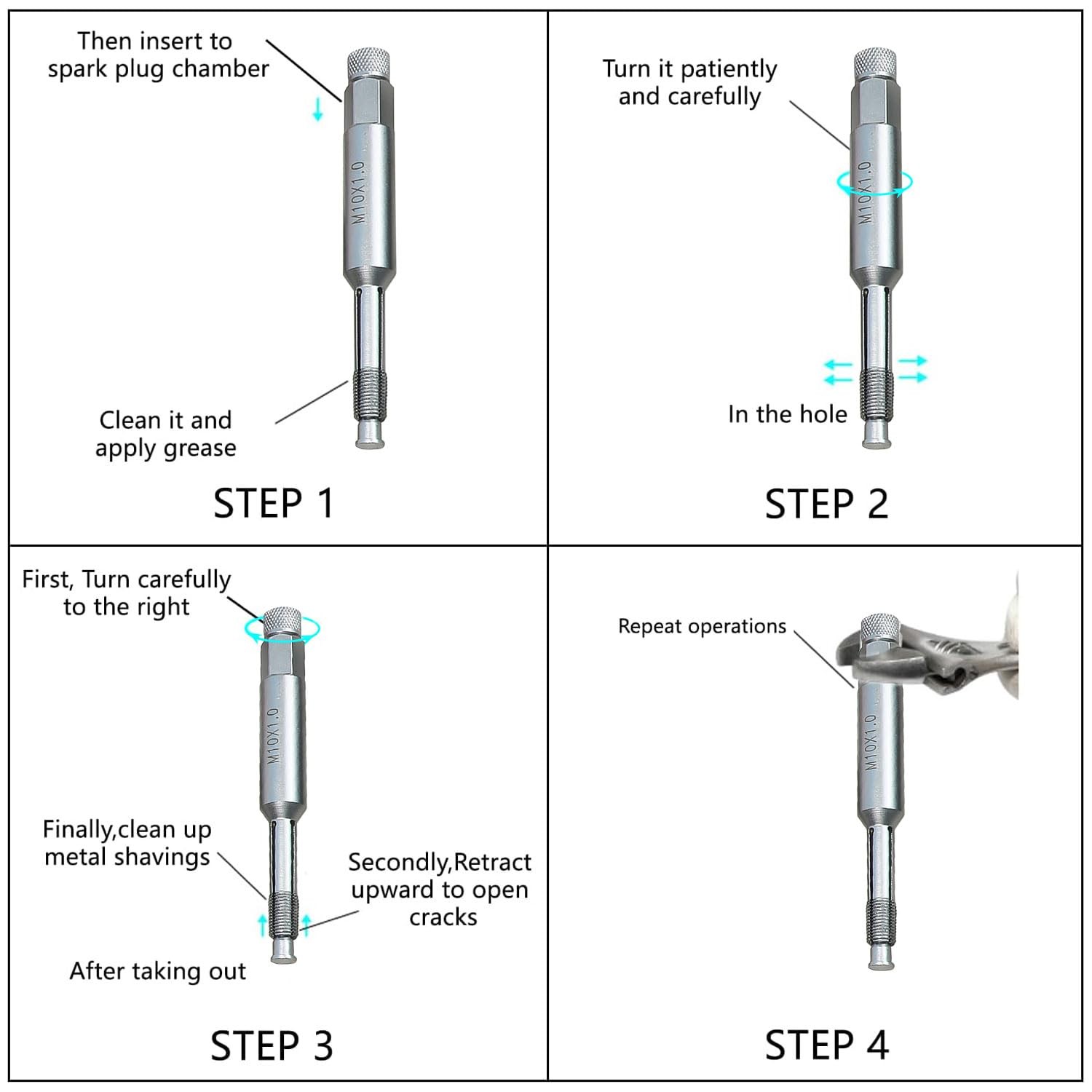 Then insert to spark plug chamber

M10X1.0

Clean it and apply grease

STEP 1

Turn it patiently and carefully

M10X1.0

In the hole

STEP 2

First, Turn carefully to the right

M10X1.0

Finally,clean up metal shavings

Secondly,Retract upward to open cracks

After taking out

STEP 3

Repeat operations

M10X1.0

STEP 4