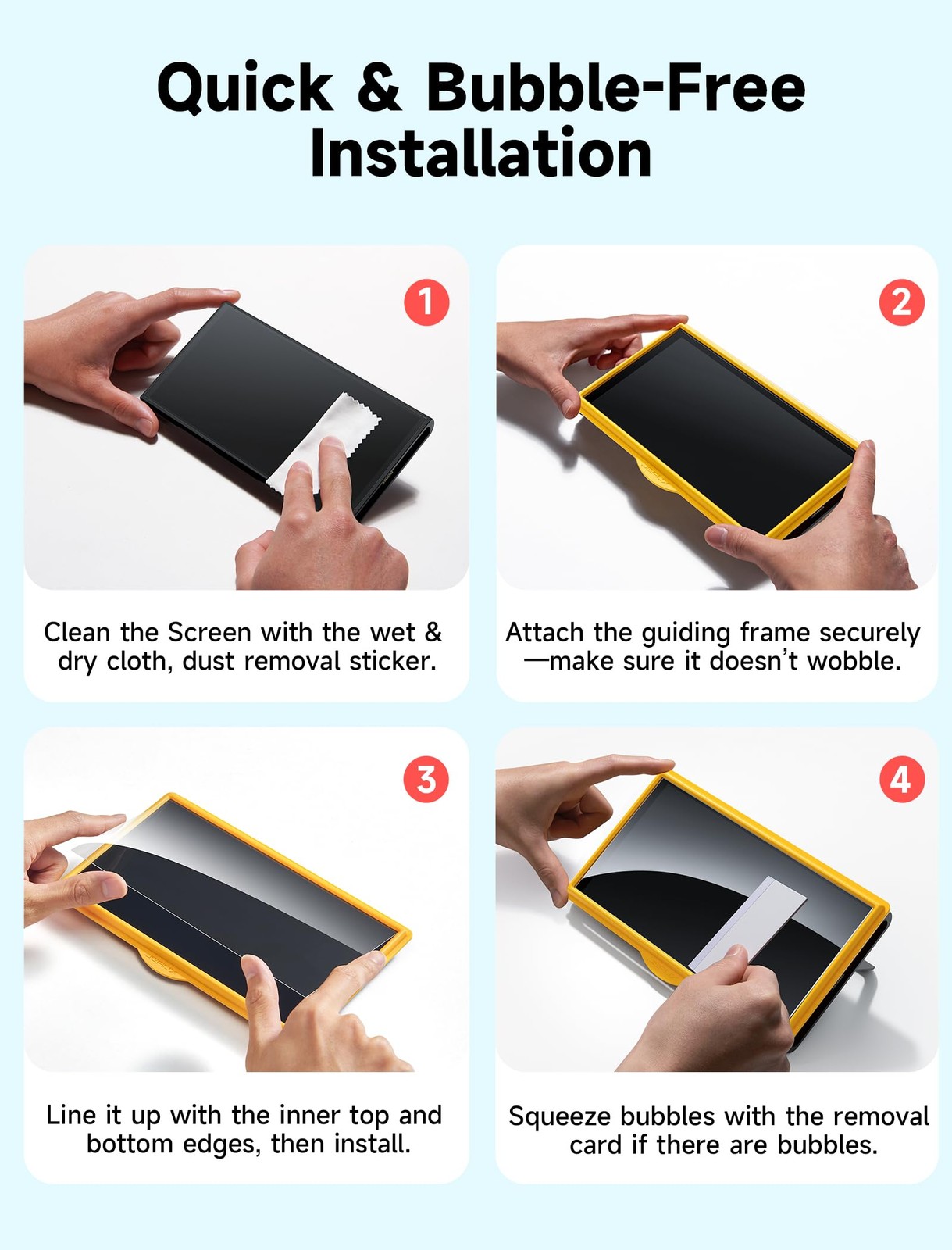 Quick & Bubble-Free Installation

1

Clean the Screen with the wet & dry cloth, dust removal sticker.

2

Attach the guiding frame securely —make sure it doesn't wobble.

3

Line it up with the inner top and bottom edges, then install.

4

Squeeze bubbles with the removal card if there are bubbles.