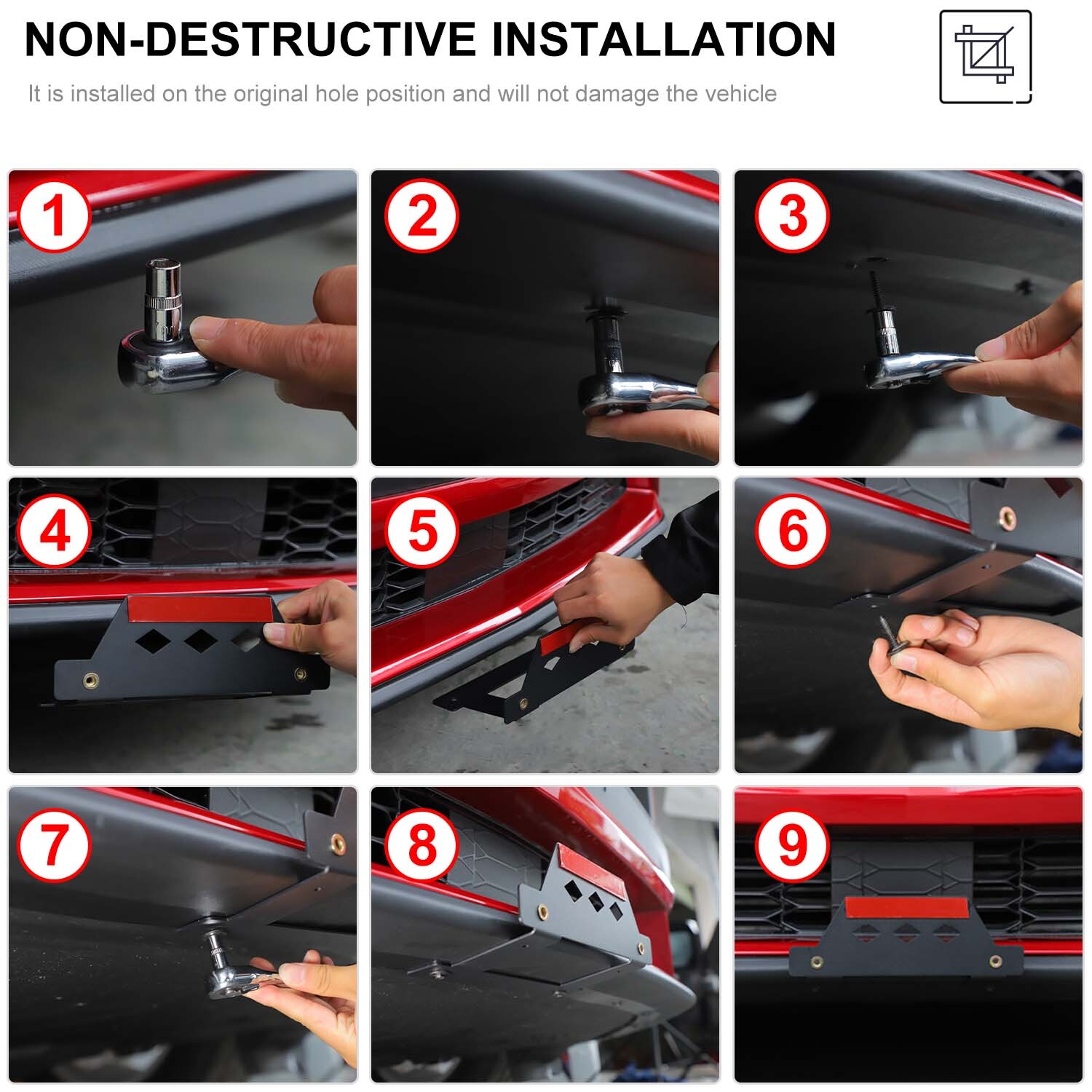 NON-DESTRUCTIVE INSTALLATION

It is installed on the original hole position and will not damage the vehicle

1

2

3

4

5

6

7

8

9