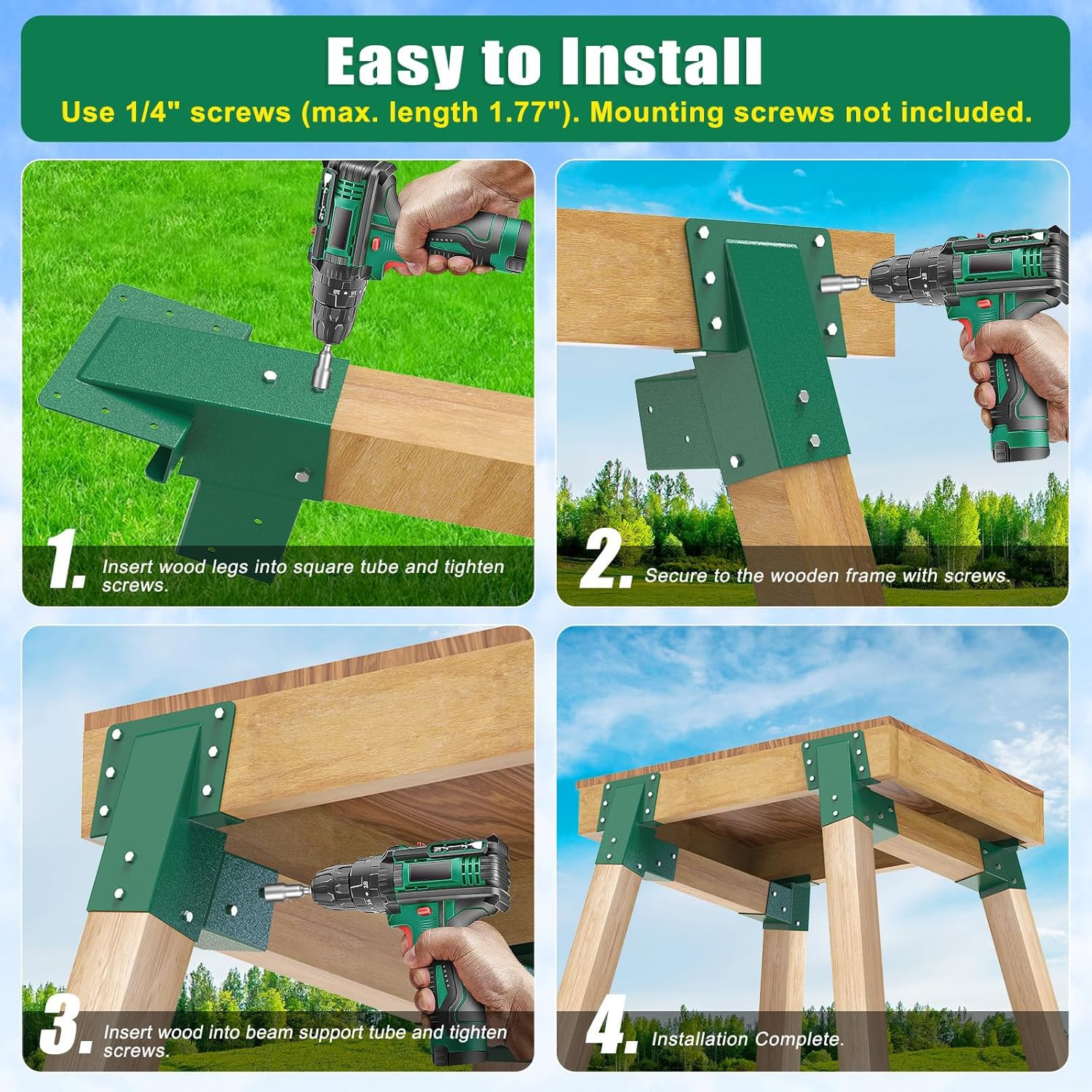 Easy to Install
Use 1/4" screws (max. length 1.77"). Mounting screws not included.

1. Insert wood legs into square tube and tighten screws.

2. Secure to the wooden frame with screws.

3. Insert wood into beam support tube and tighten screws.

4. Installation Complete.