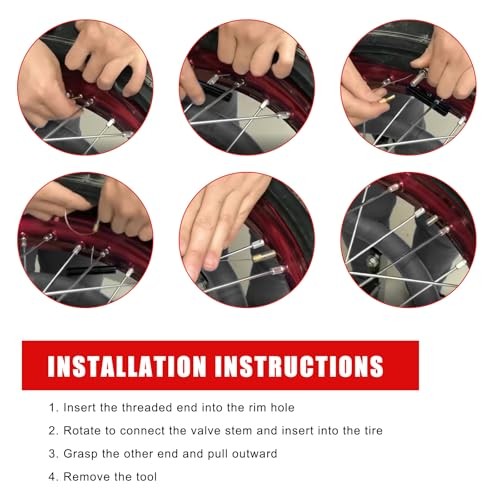 INSTALLATION INSTRUCTIONS

1. Insert the threaded end into the rim hole

2. Rotate to connect the valve stem and insert into the tire

3. Grasp the other end and pull outward

4. Remove the tool