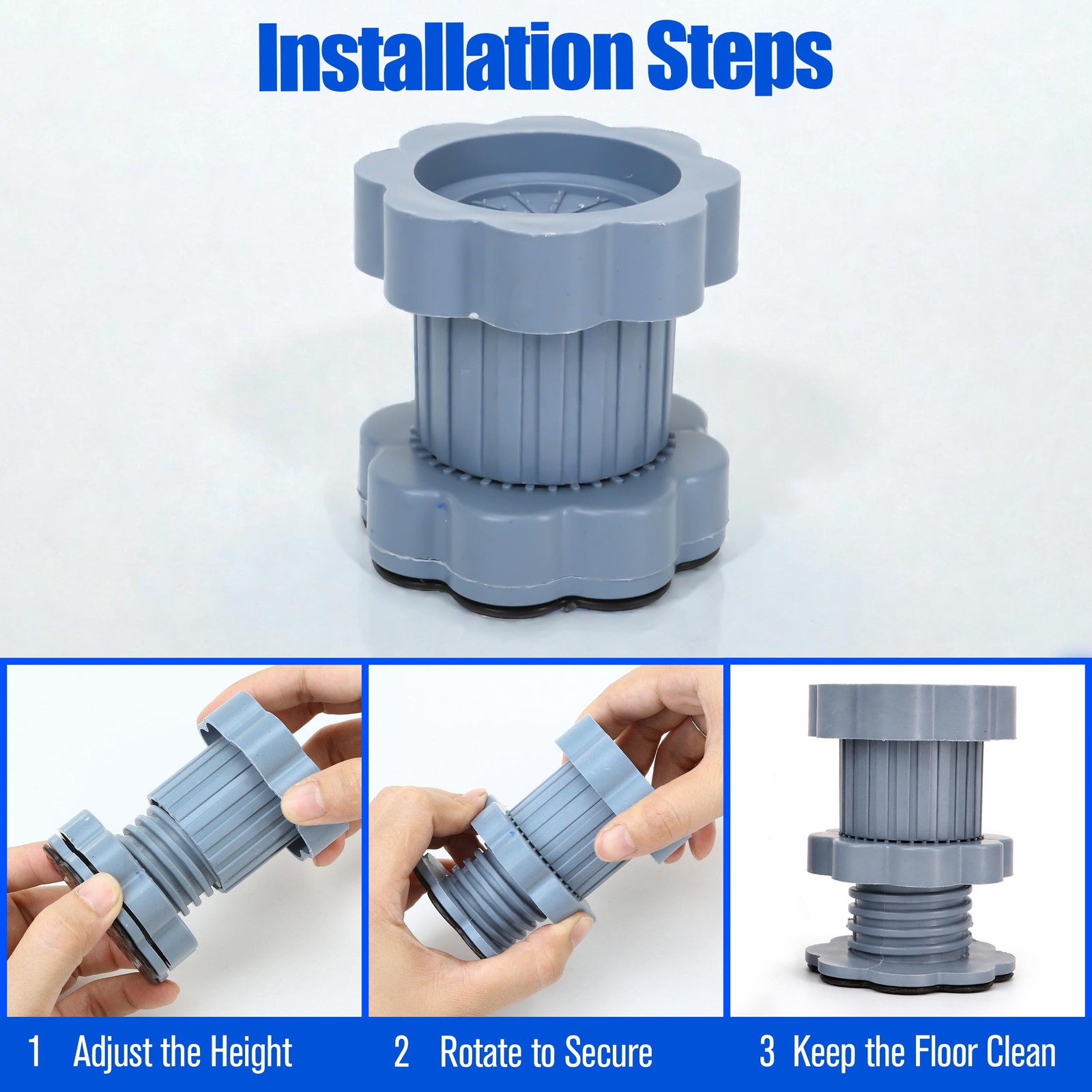 Installation Steps

1 Adjust the Height

2 Rotate to Secure

3 Keep the Floor Clean