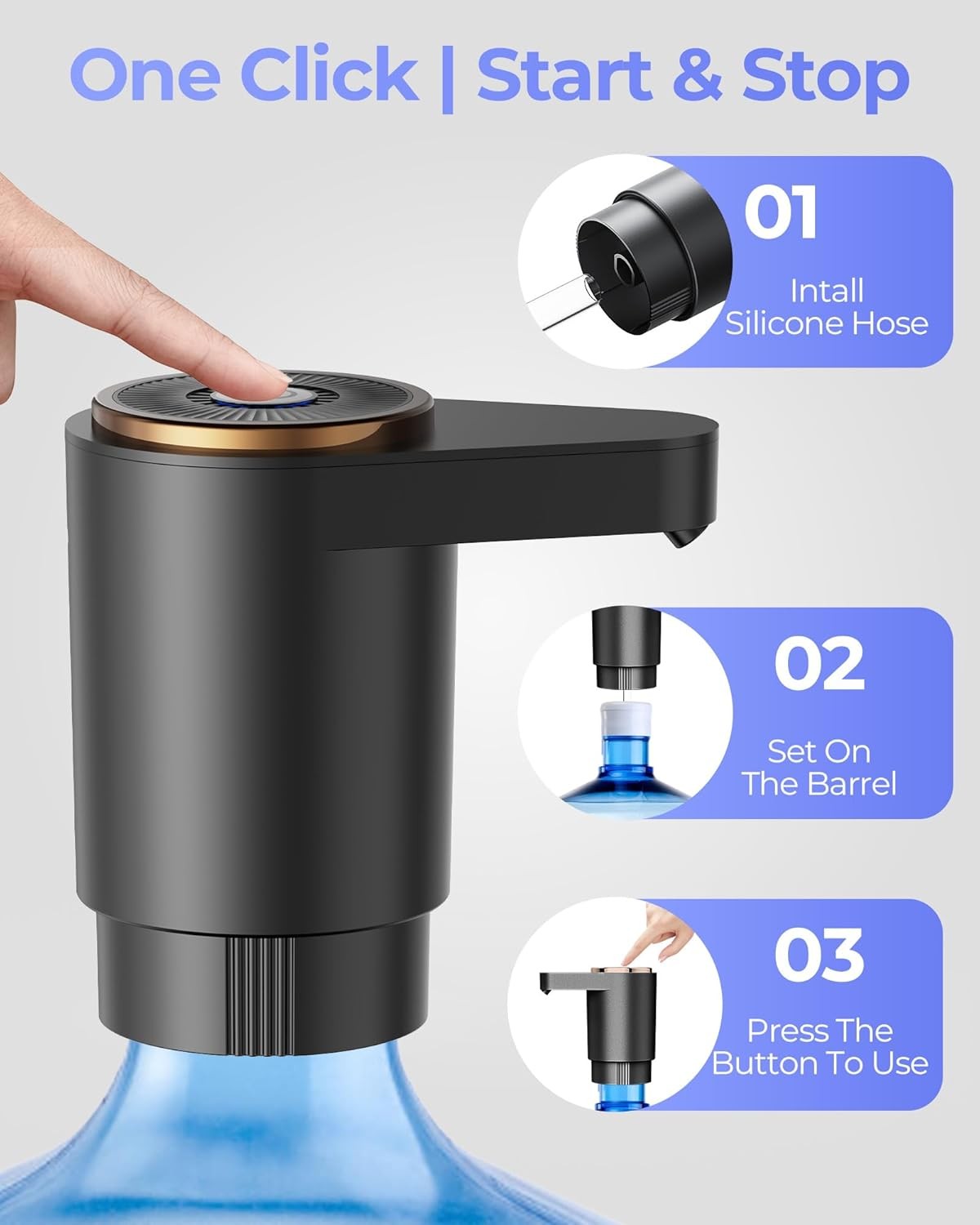 One Click | Start & Stop

01
Intall Silicone Hose

02
Set On The Barrel

03
Press The Button To Use