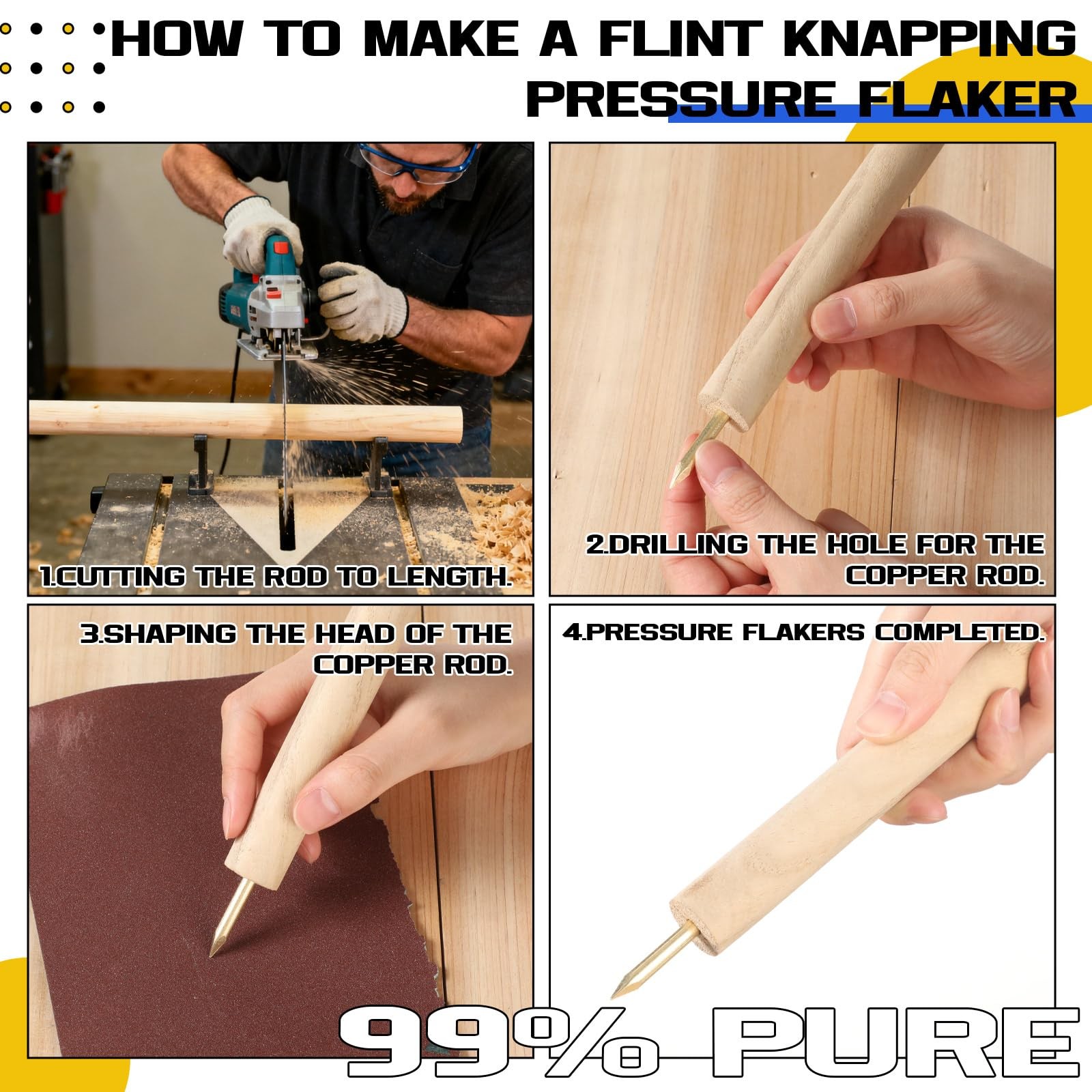 HOW TO MAKE A FLINT KNAPPING PRESSURE FLAKER

1.CUTTING THE ROD TO LENGTH.

2.DRILLING THE HOLE FOR THE COPPER ROD.

3.SHAPING THE HEAD OF THE COPPER ROD.

4.PRESSURE FLAKERS COMPLETED.

99% PURE