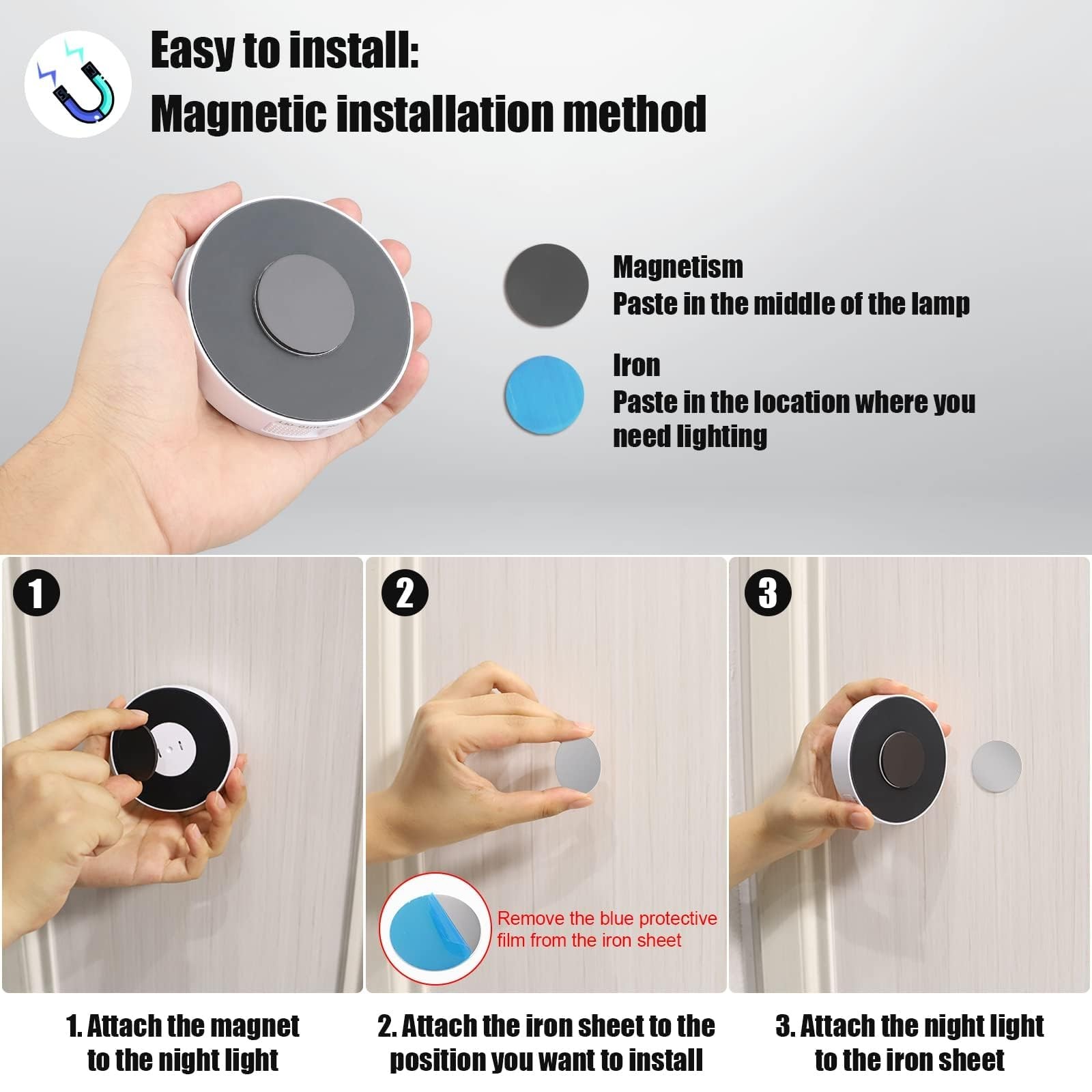 Easy to install:
Magnetic installation method

Magnetism
Paste in the middle of the lamp

Iron
Paste in the location where you need lighting

1

2

3

Remove the blue protective film from the iron sheet

1. Attach the magnet to the night light

2. Attach the iron sheet to the position you want to install

3. Attach the night light to the iron sheet