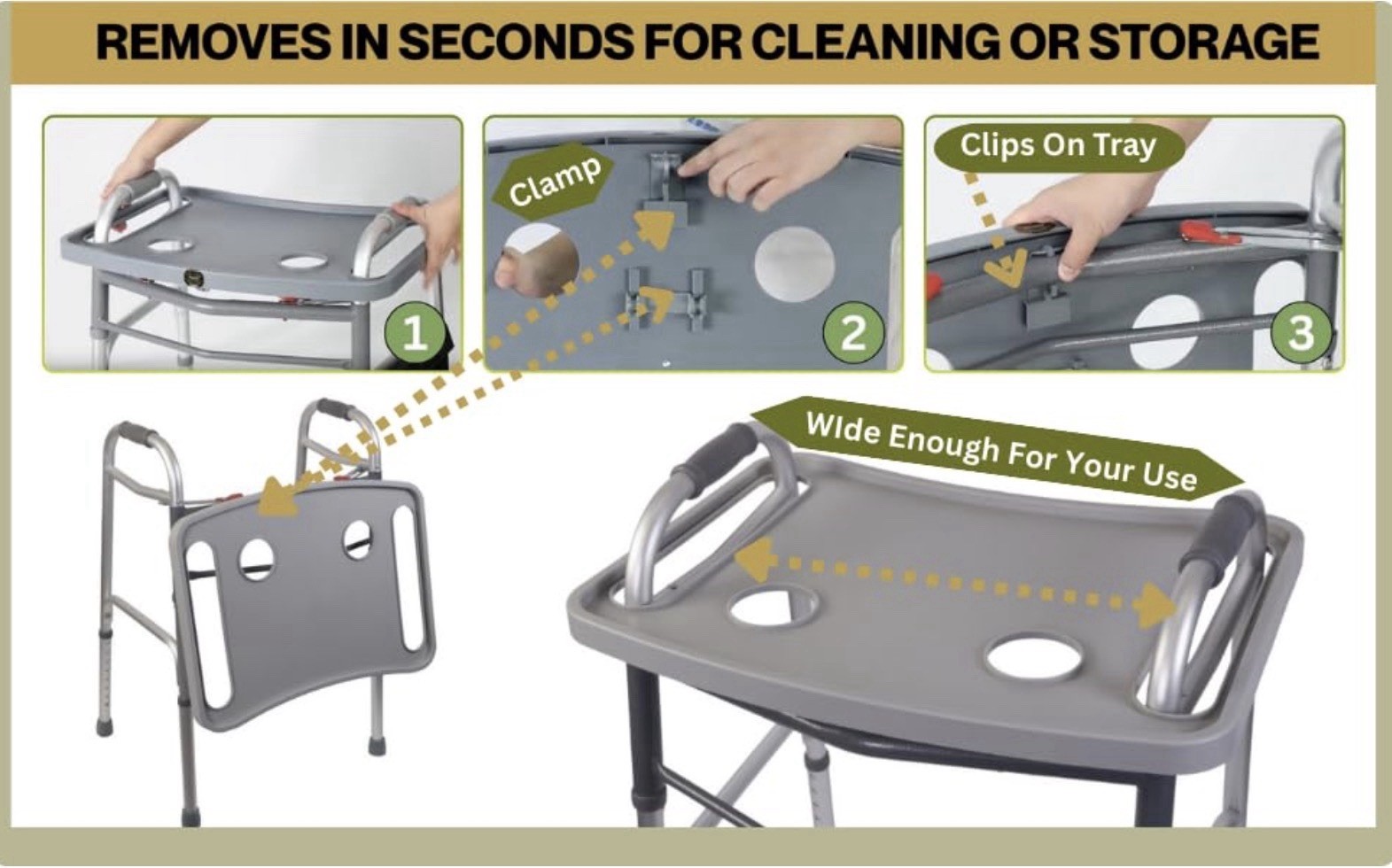 REMOVES IN SECONDS FOR CLEANING OR STORAGE

1

Clamp

2

Clips On Tray

3

WIde Enough For Your Use