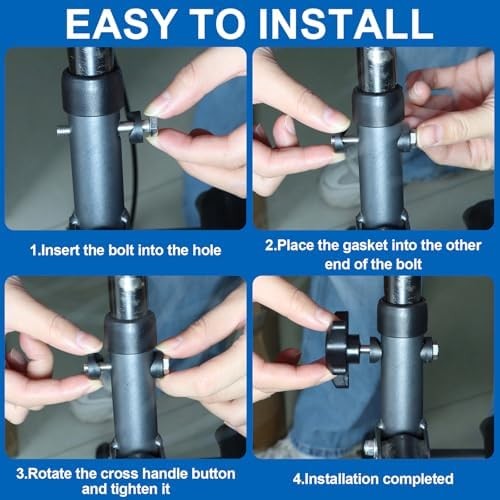 EASY TO INSTALL

1.Insert the bolt into the hole

2.Place the gasket into the other end of the bolt

3.Rotate the cross handle button and tighten it

4.Installation completed