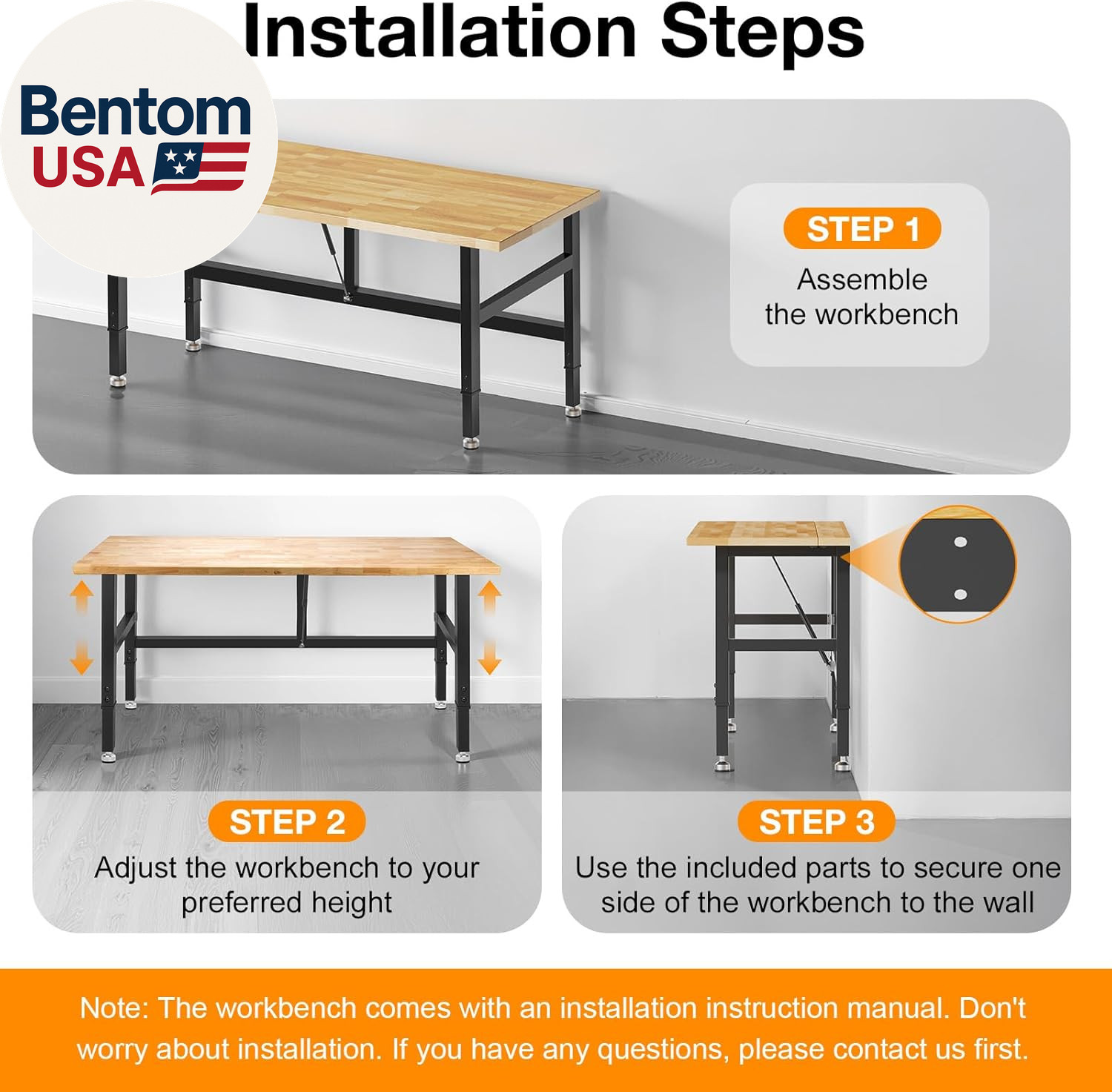 Installation Steps

Bentom USA

STEP 1
Assemble the workbench

STEP 2
Adjust the workbench to your preferred height

STEP 3
Use the included parts to secure one side of the workbench to the wall

Note: The workbench comes with an installation instruction manual. Don't worry about installation. If you have any questions, please contact us first.