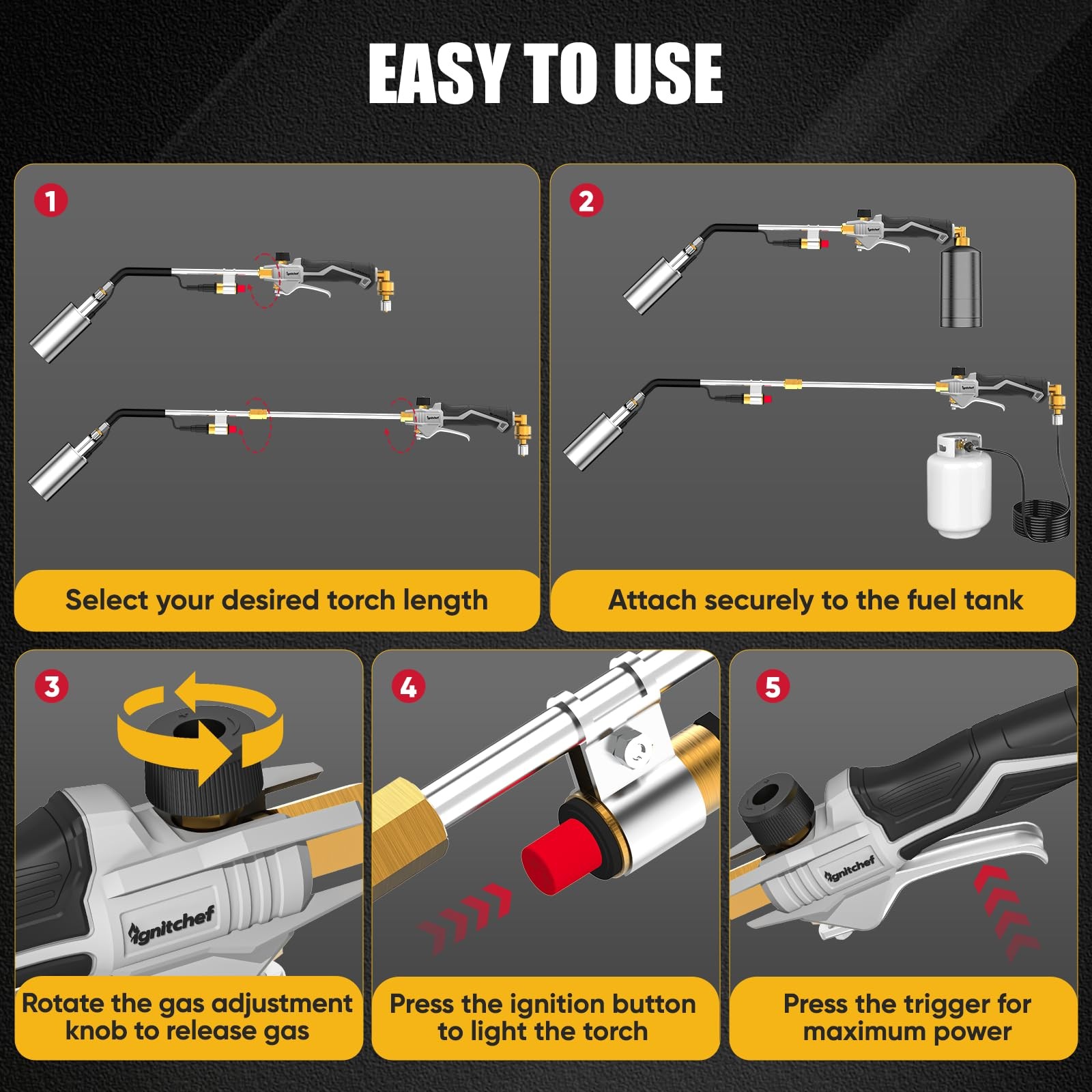 EASY TO USE

1

Select your desired torch length

2

Attach securely to the fuel tank

3

ignitchef

Rotate the gas adjustment knob to release gas

4

Press the ignition button to light the torch

5

ignitchef

Press the trigger for maximum power