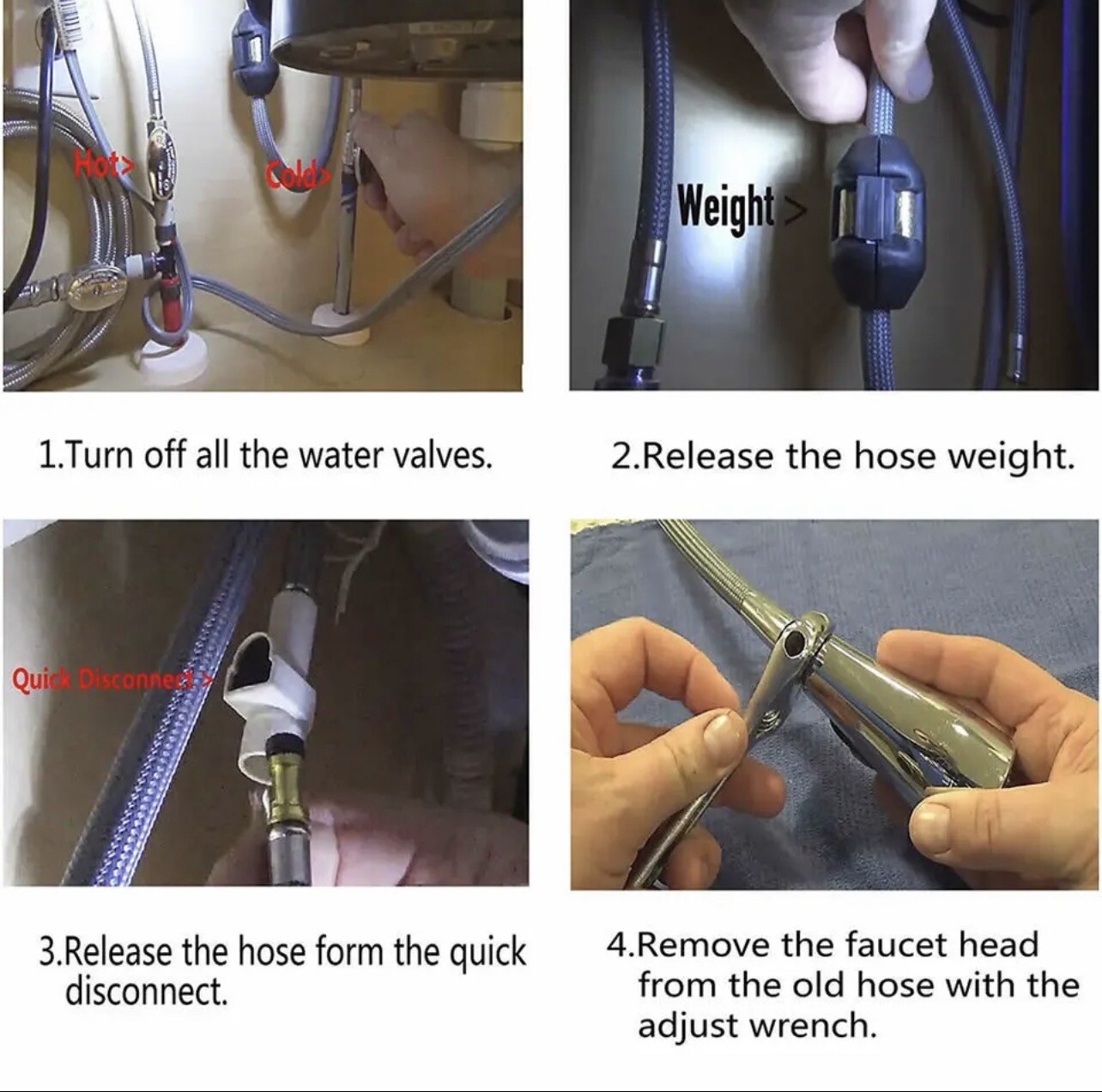 Hot>

Cold>

1.Turn off all the water valves.

Weight >

2.Release the hose weight.

Quick Disconnect >

3.Release the hose form the quick disconnect.

4.Remove the faucet head from the old hose with the adjust wrench.