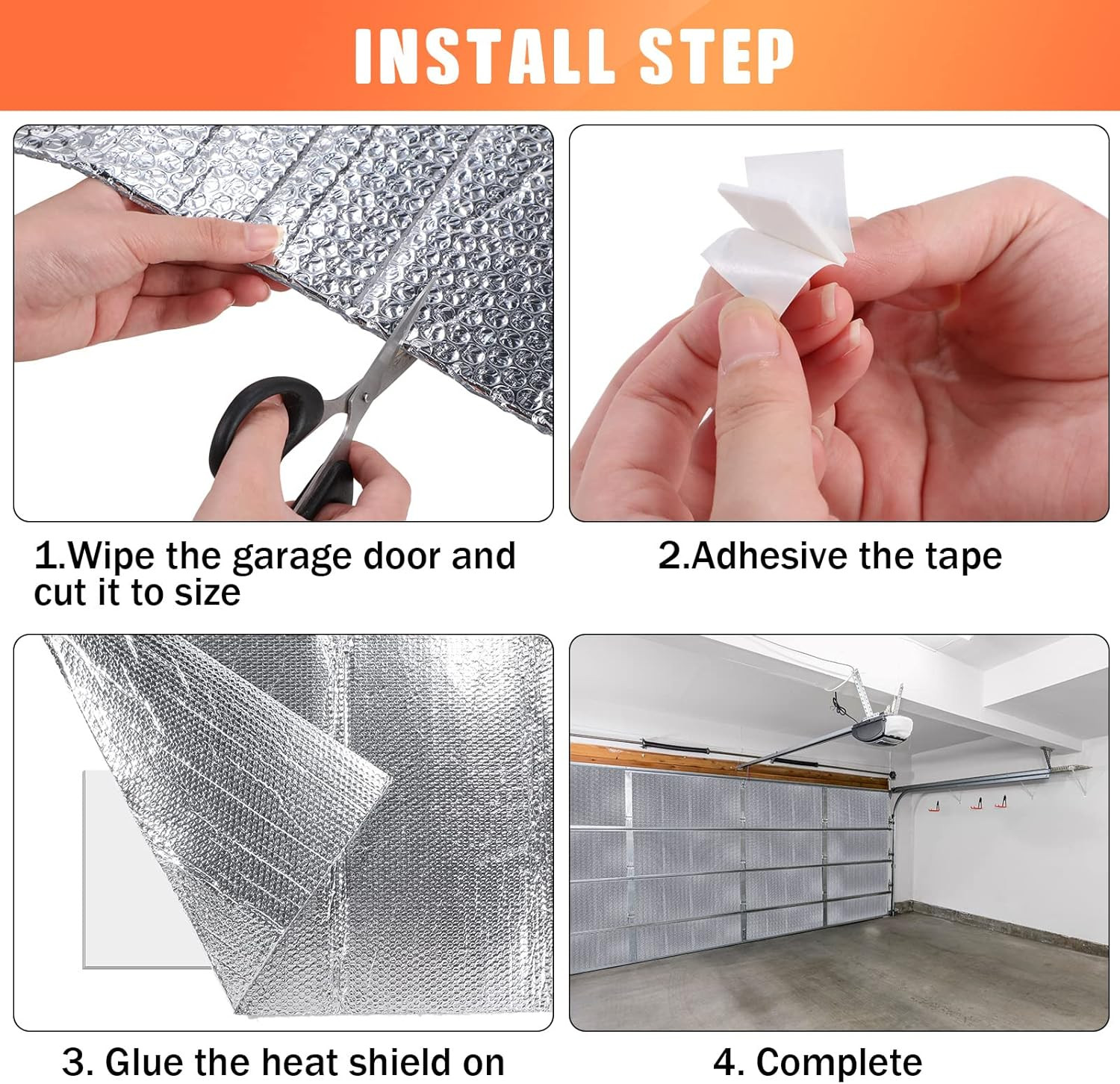 INSTALL STEP

1.Wipe the garage door and cut it to size

2.Adhesive the tape

3. Glue the heat shield on

4. Complete