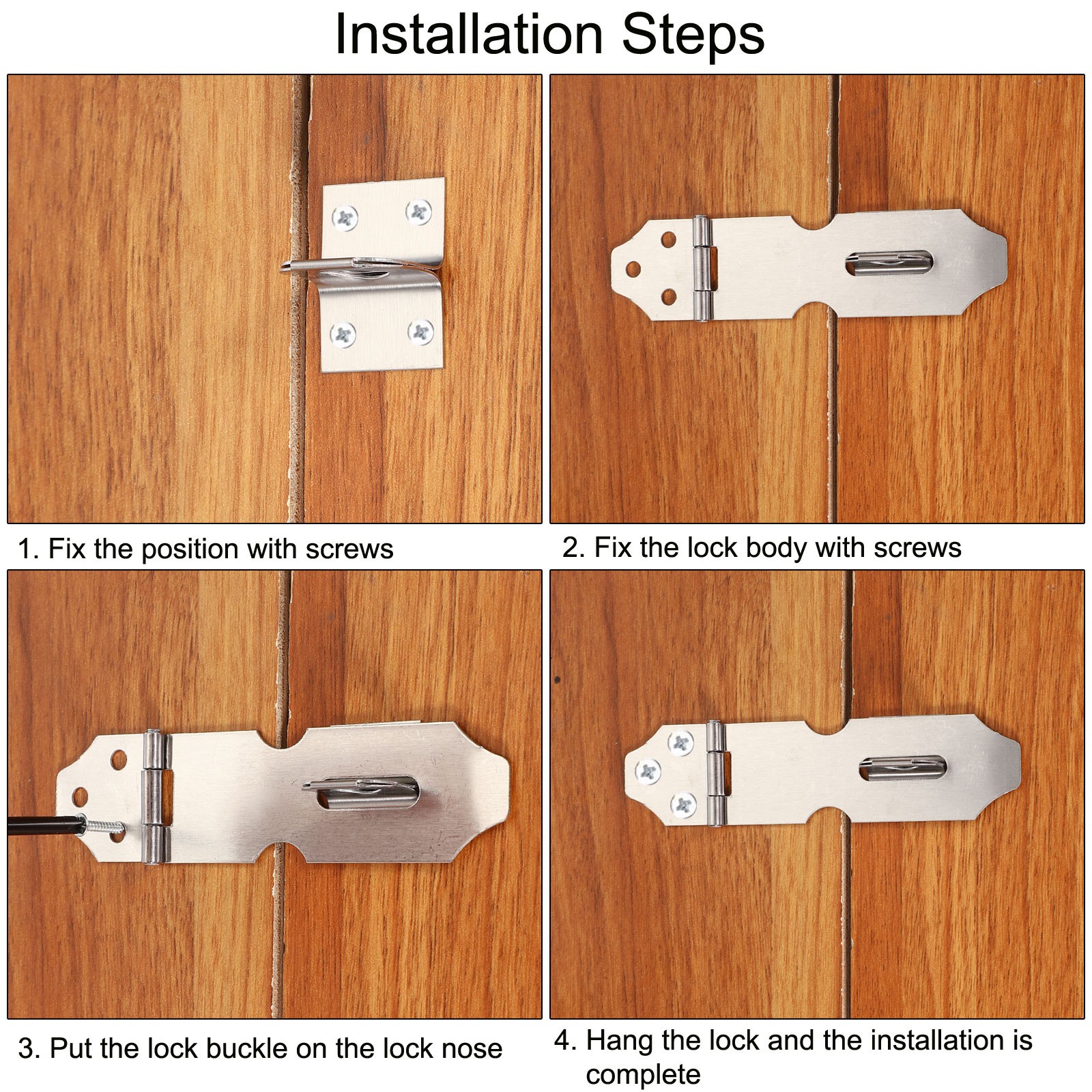 Installation Steps

1. Fix the position with screws

2. Fix the lock body with screws

3. Put the lock buckle on the lock nose

4. Hang the lock and the installation is complete