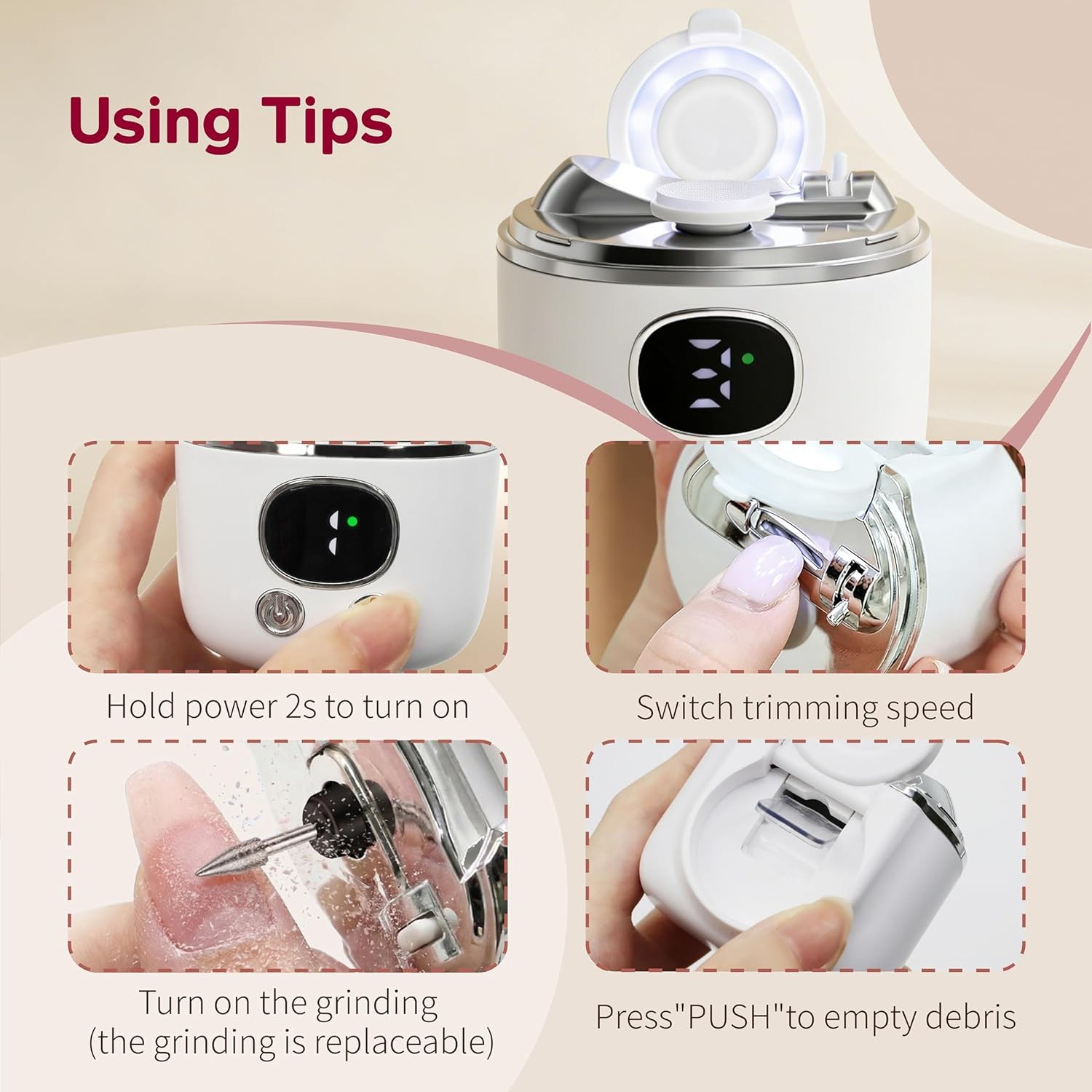 Using Tips

Hold power 2s to turn on

Switch trimming speed

Turn on the grinding
(the grinding is replaceable)

Press"PUSH"to empty debris