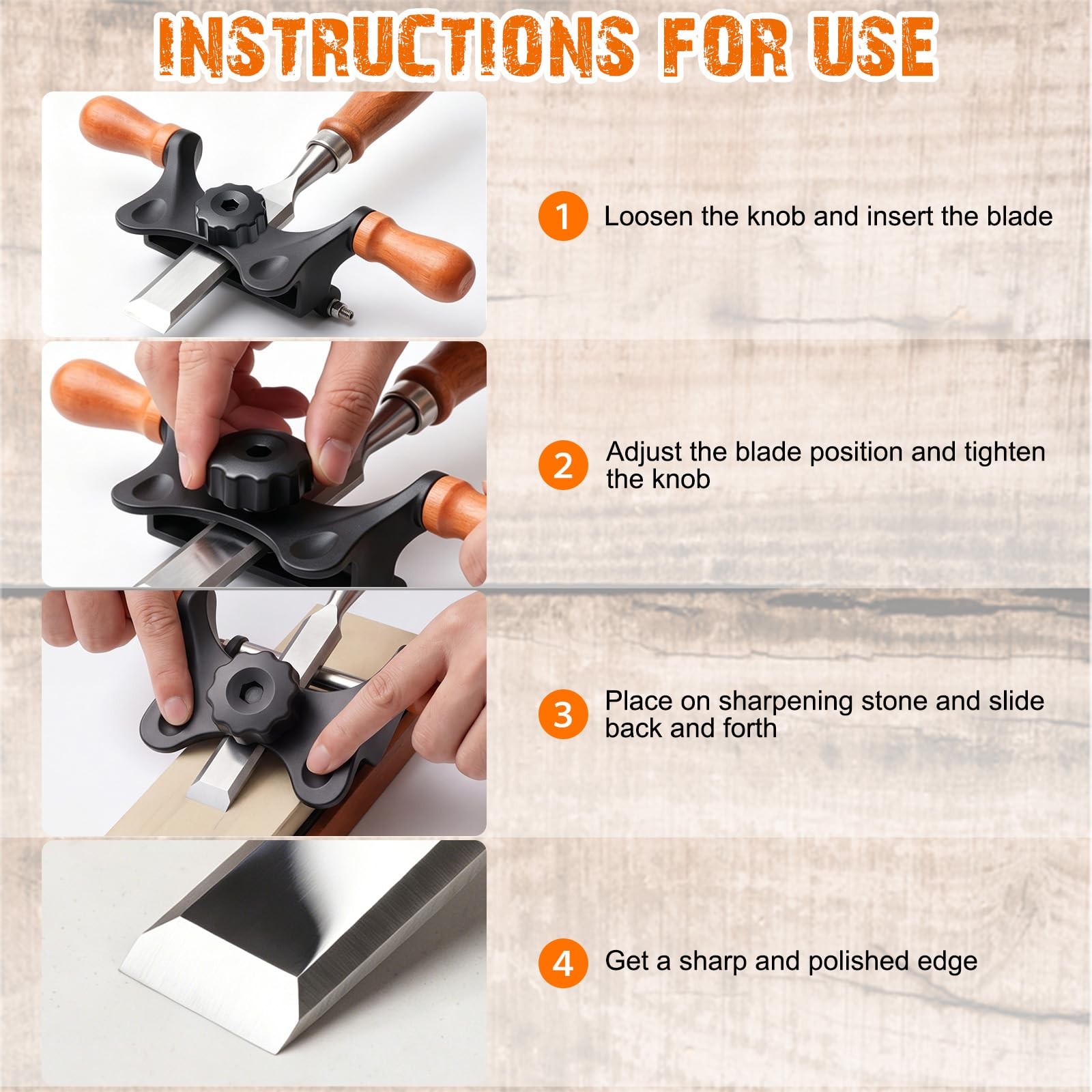 INSTRUCTIONS FOR USE

1 Loosen the knob and insert the blade

2 Adjust the blade position and tighten the knob

3 Place on sharpening stone and slide back and forth

4 Get a sharp and polished edge