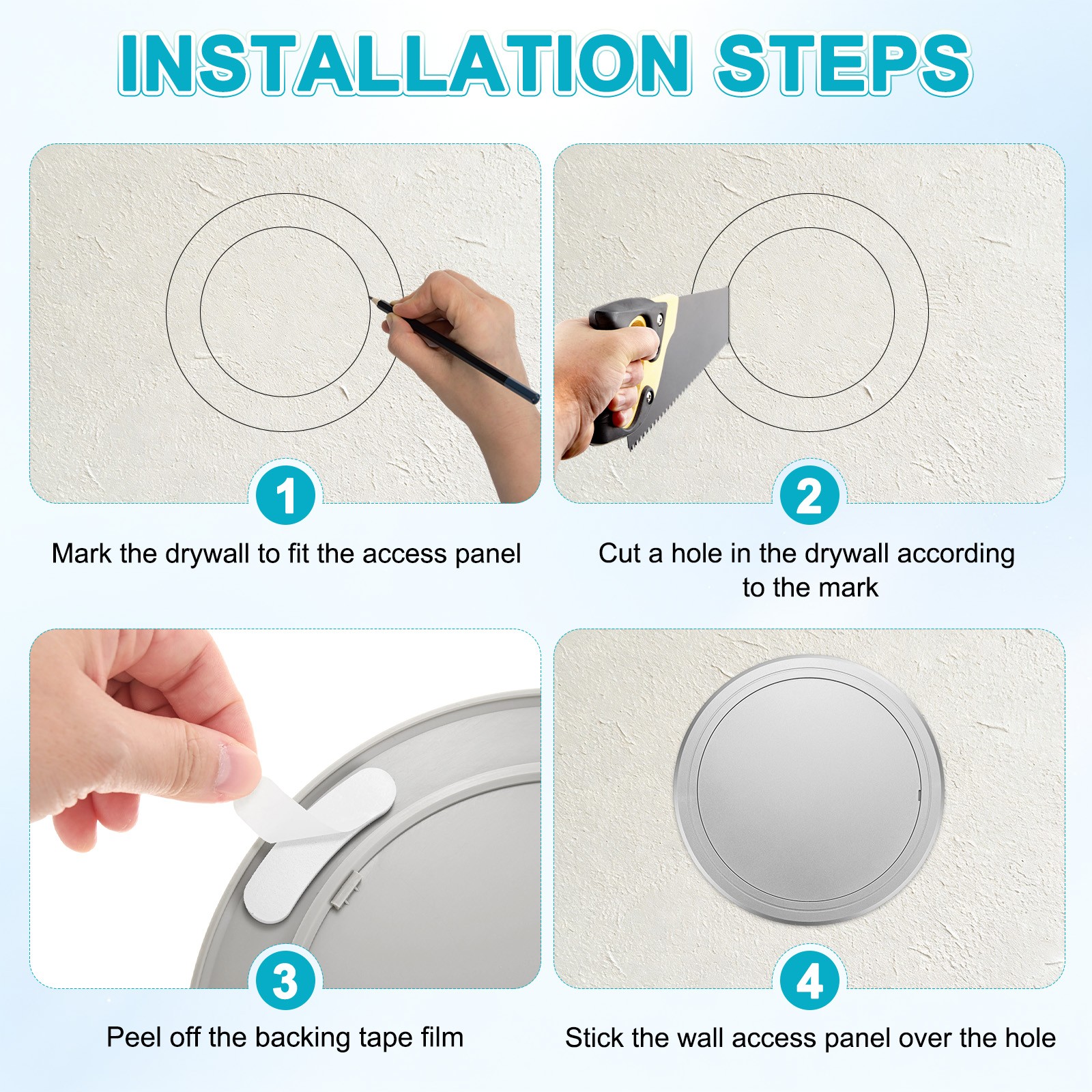 INSTALLATION STEPS

1

Mark the drywall to fit the access panel

2

Cut a hole in the drywall according to the mark

3

Peel off the backing tape film

4

Stick the wall access panel over the hole