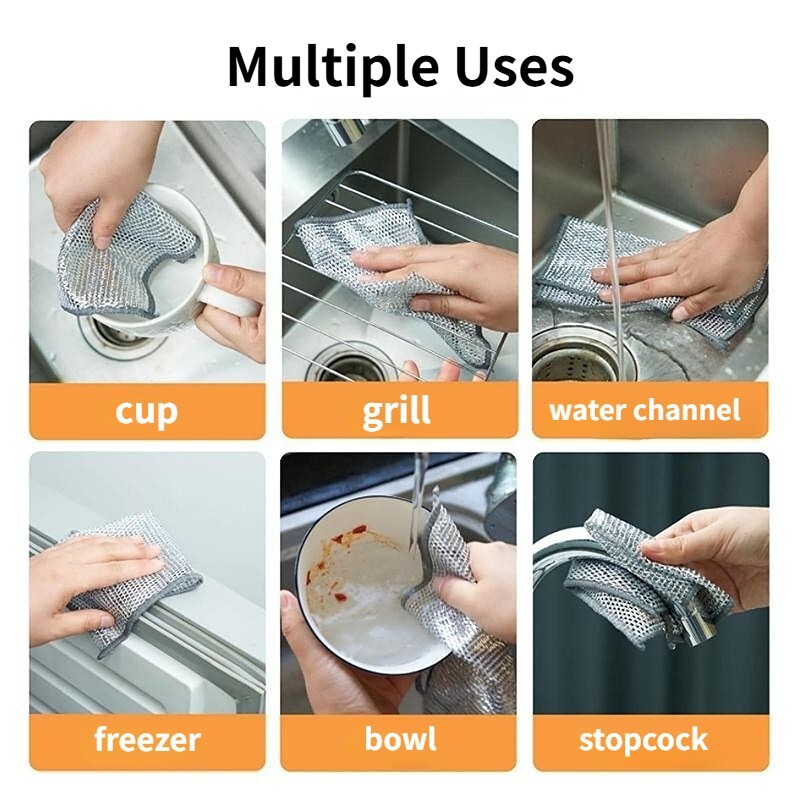 Multiple Uses

cup

grill

water channel

freezer

bowl

stopcock