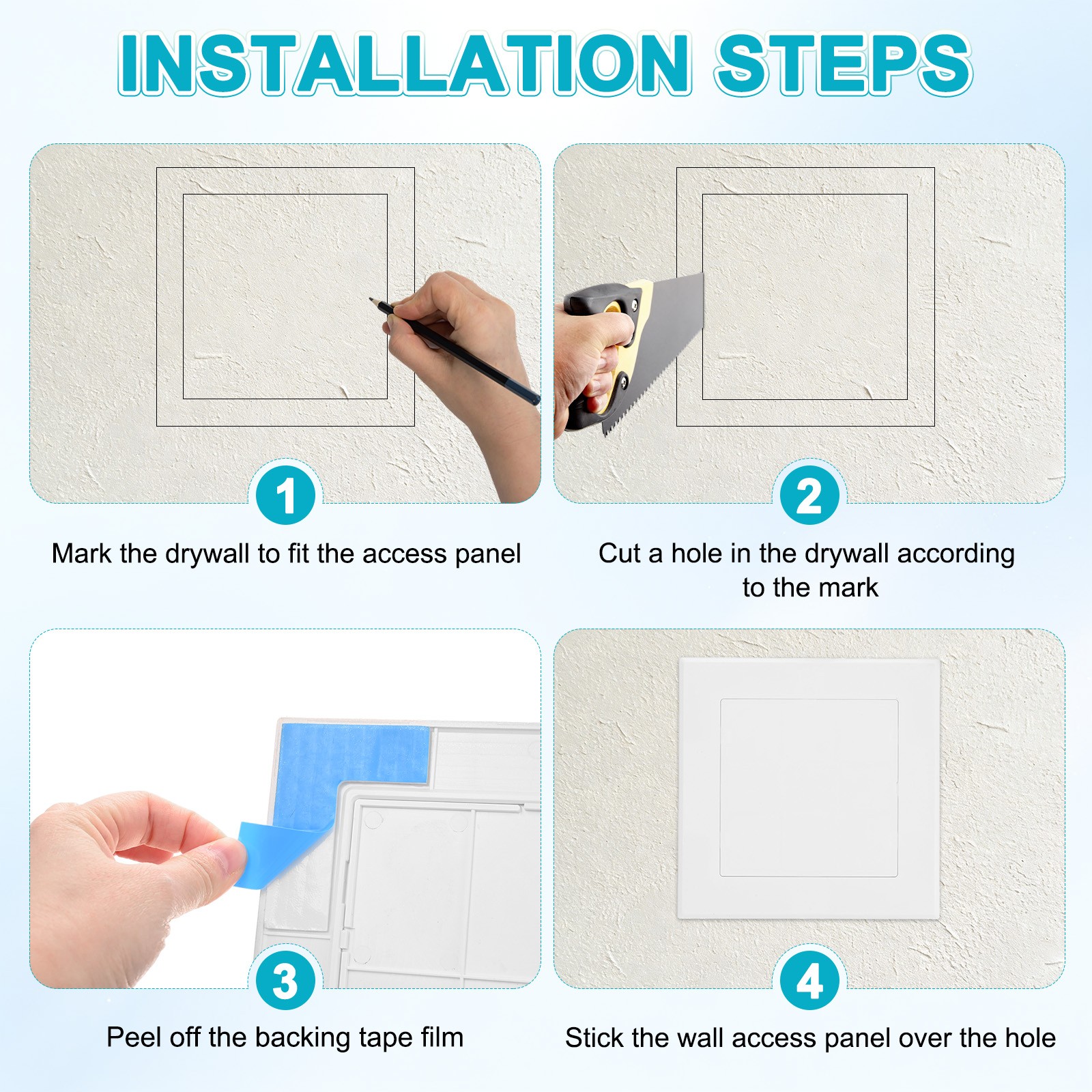 INSTALLATION STEPS

1

Mark the drywall to fit the access panel

2

Cut a hole in the drywall according to the mark

3

Peel off the backing tape film

4

Stick the wall access panel over the hole