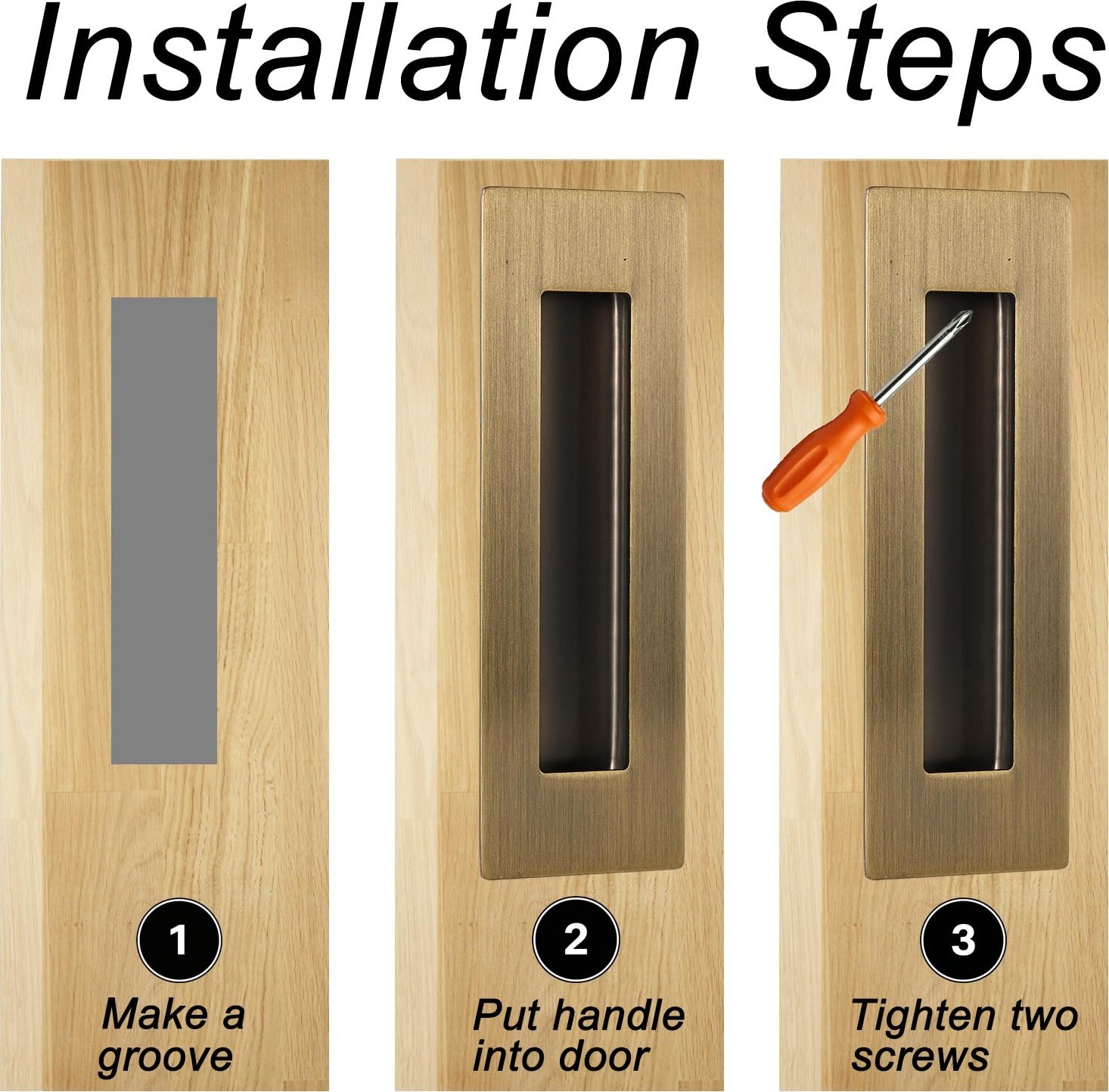 Installation Steps

1
Make a groove

2
Put handle into door

3
Tighten two screws