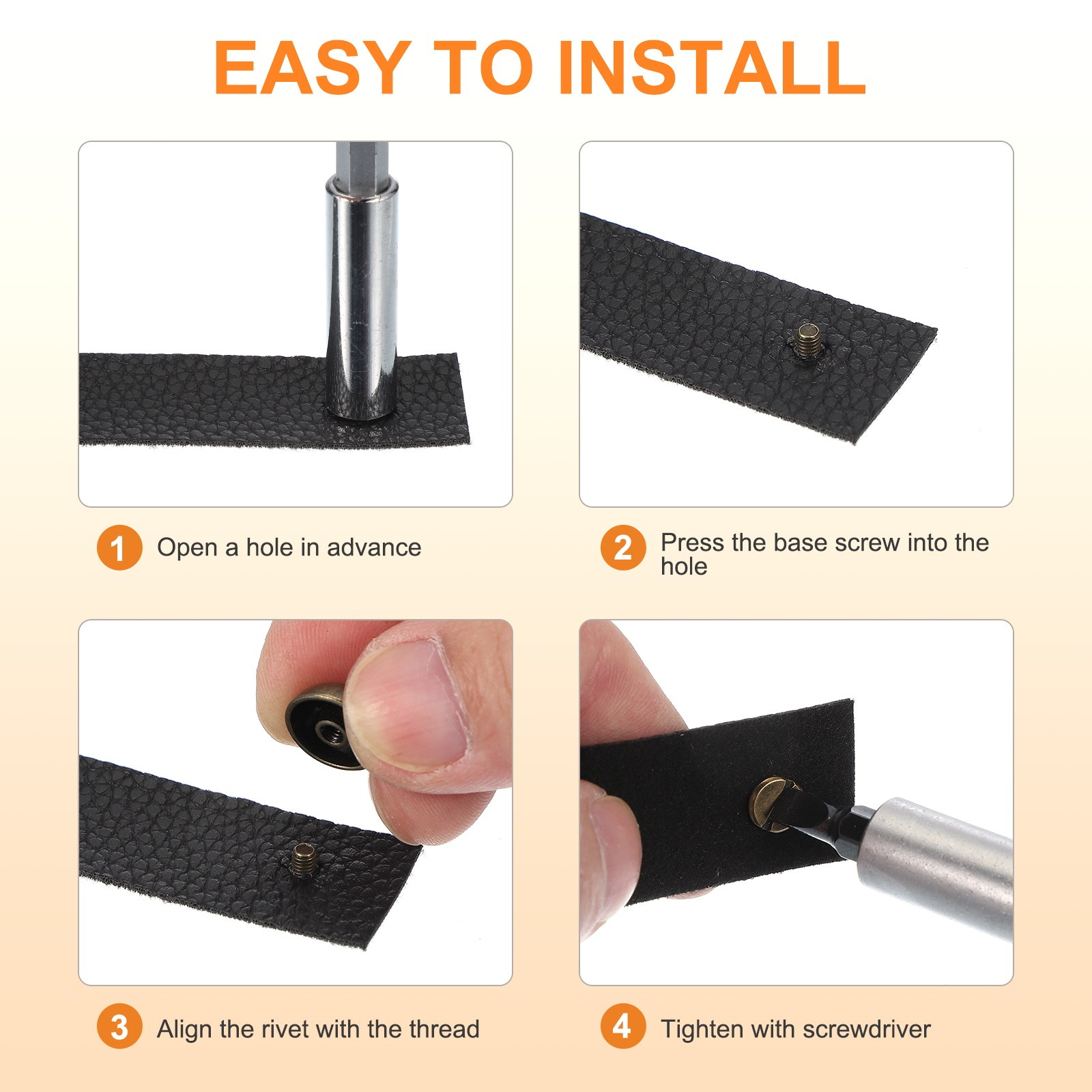 EASY TO INSTALL

1 Open a hole in advance

2 Press the base screw into the hole

3 Align the rivet with the thread

4 Tighten with screwdriver