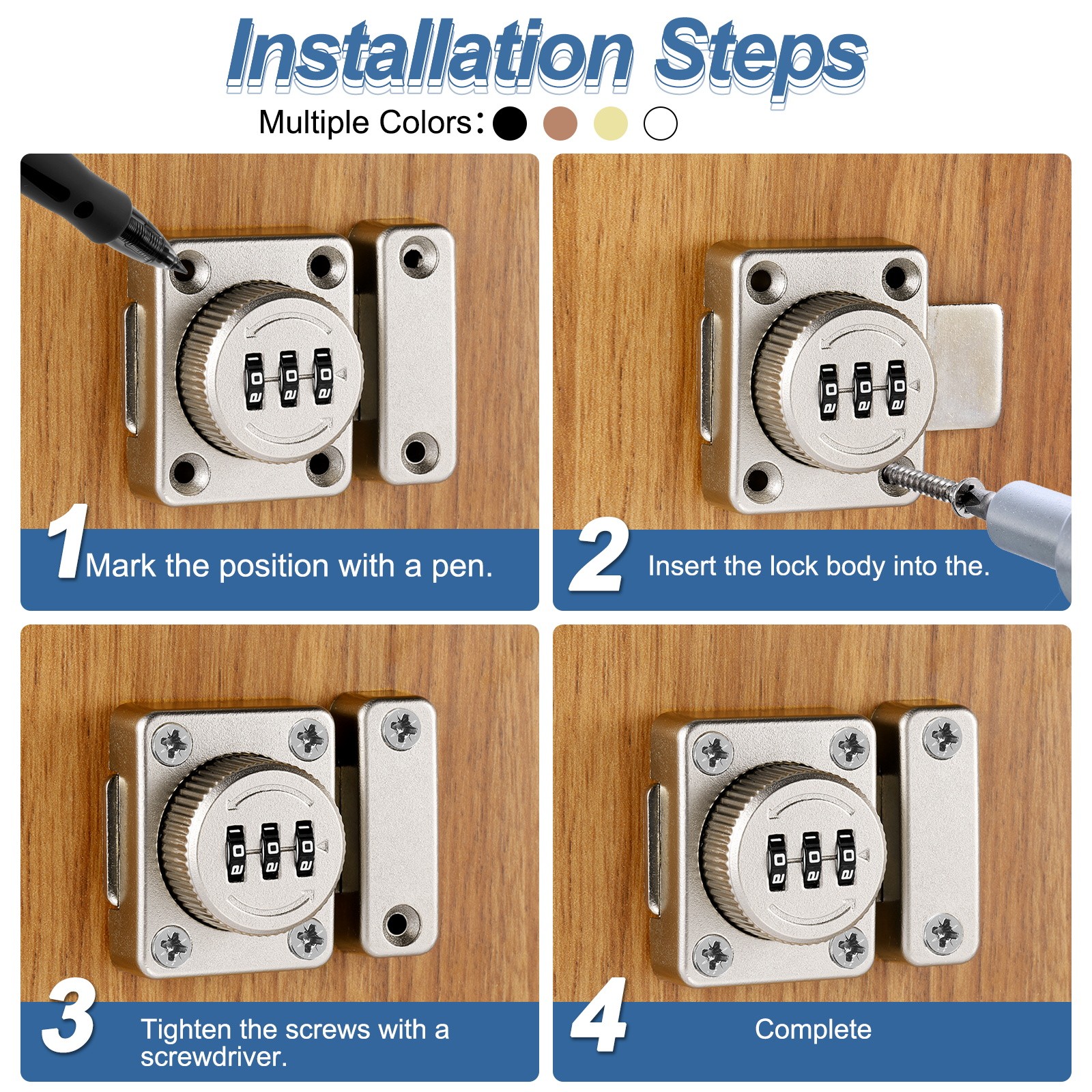 Installation Steps

Multiple Colors:

1 Mark the position with a pen.

2 Insert the lock body into the.

3 Tighten the screws with a screwdriver.

4 Complete