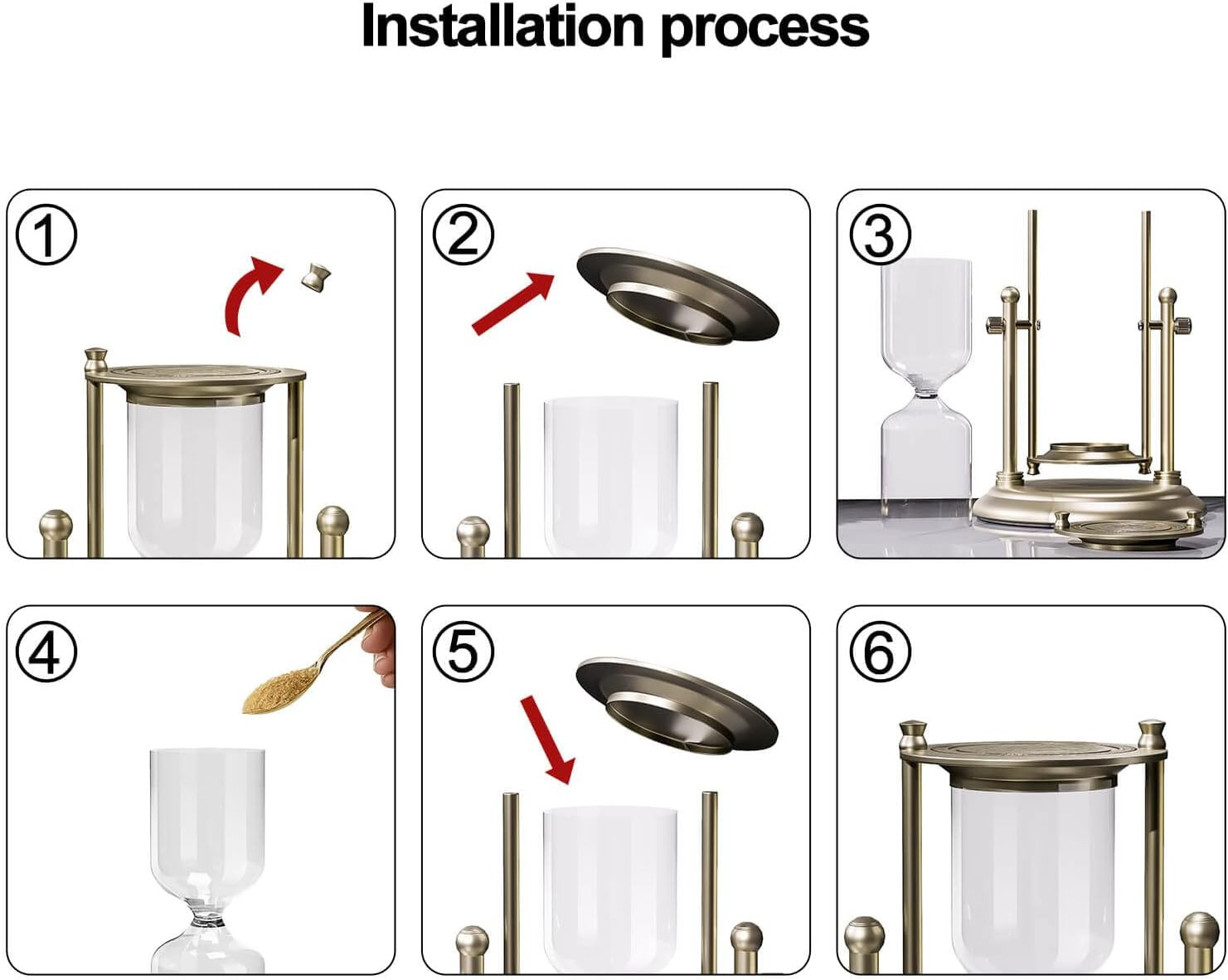 Installation process

①

②

③

④

⑤

⑥