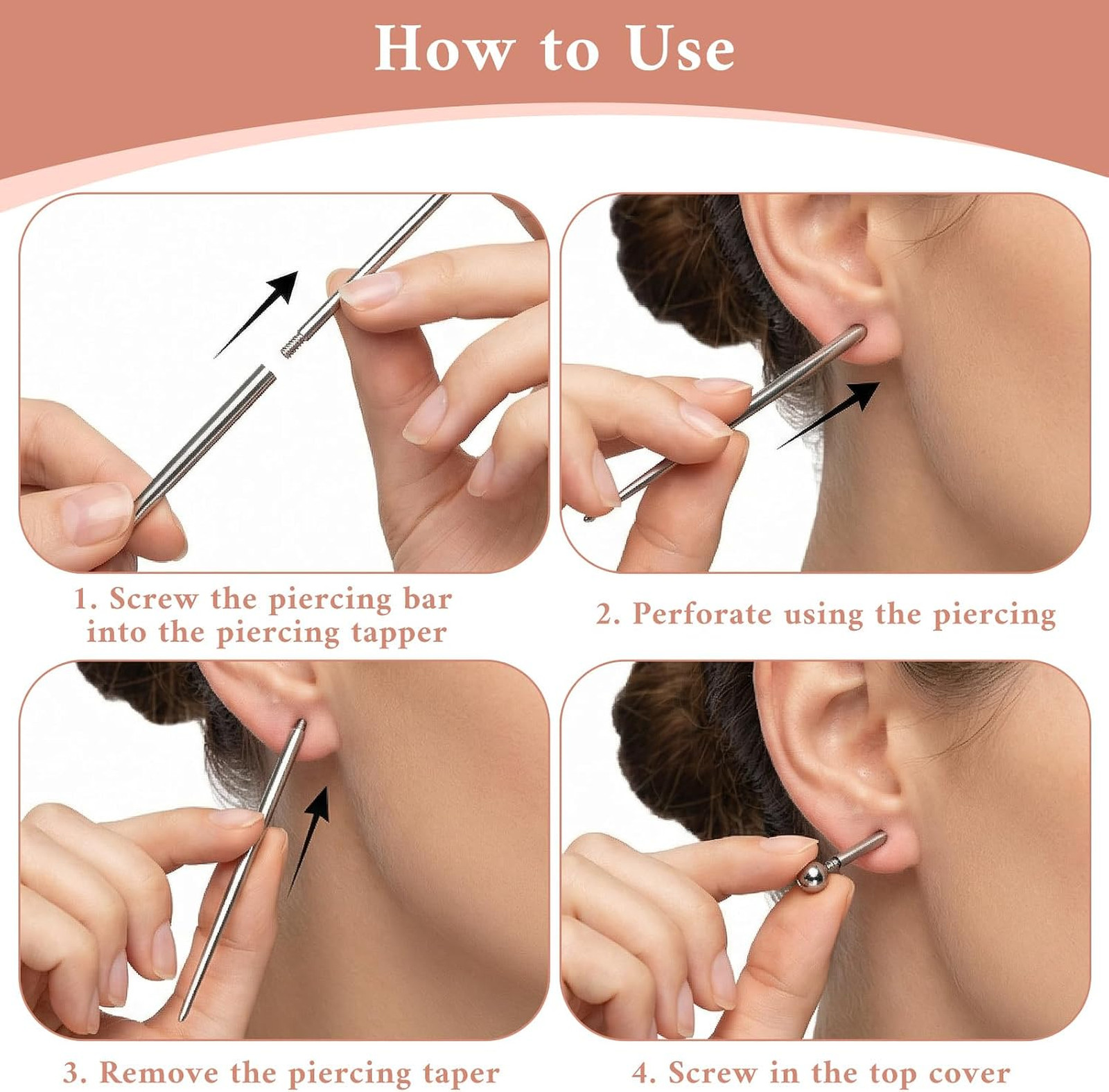 How to Use

1. Screw the piercing bar into the piercing tapper

2. Perforate using the piercing

3. Remove the piercing taper

4. Screw in the top cover