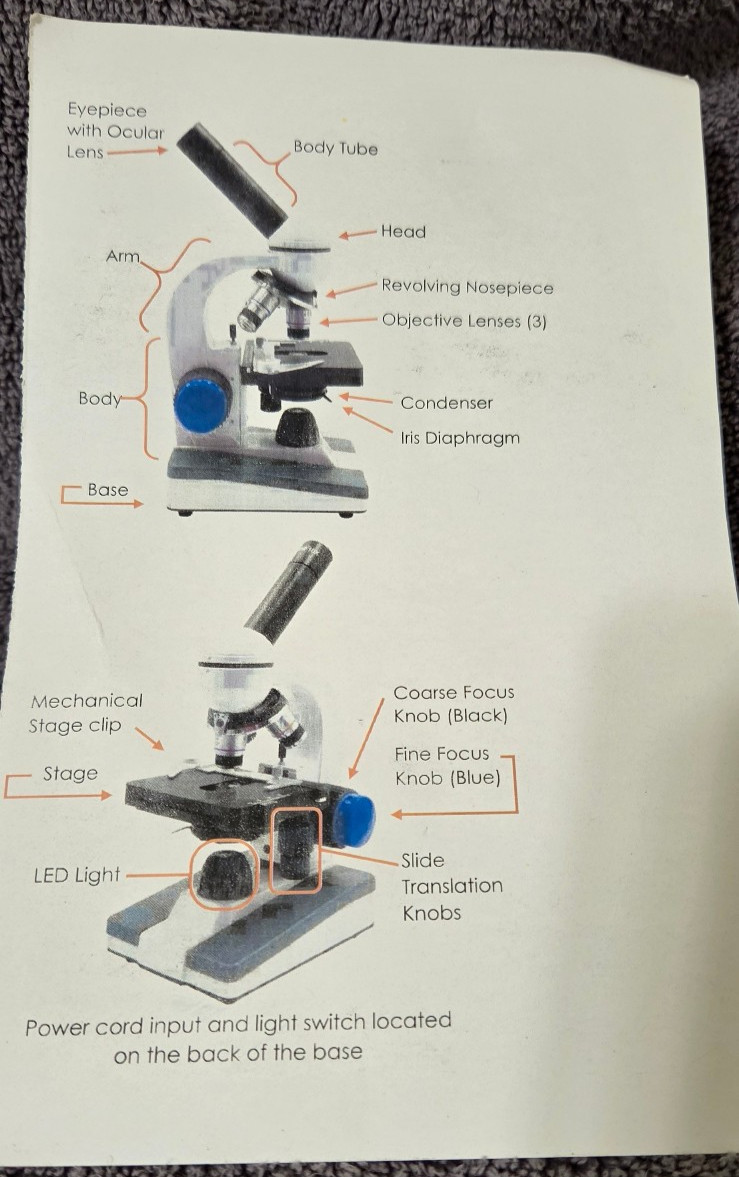 Eyepiece with Ocular Lens

Body Tube

Head

Arm

Revolving Nosepiece

Objective Lenses (3)

Body

Condenser

Iris Diaphragm

Base

Mechanical Stage clip

Coarse Focus Knob (Black)

Fine Focus Knob (Blue)

Stage

LED Light

Slide Translation Knobs

Power cord input and light switch located on the back of the base