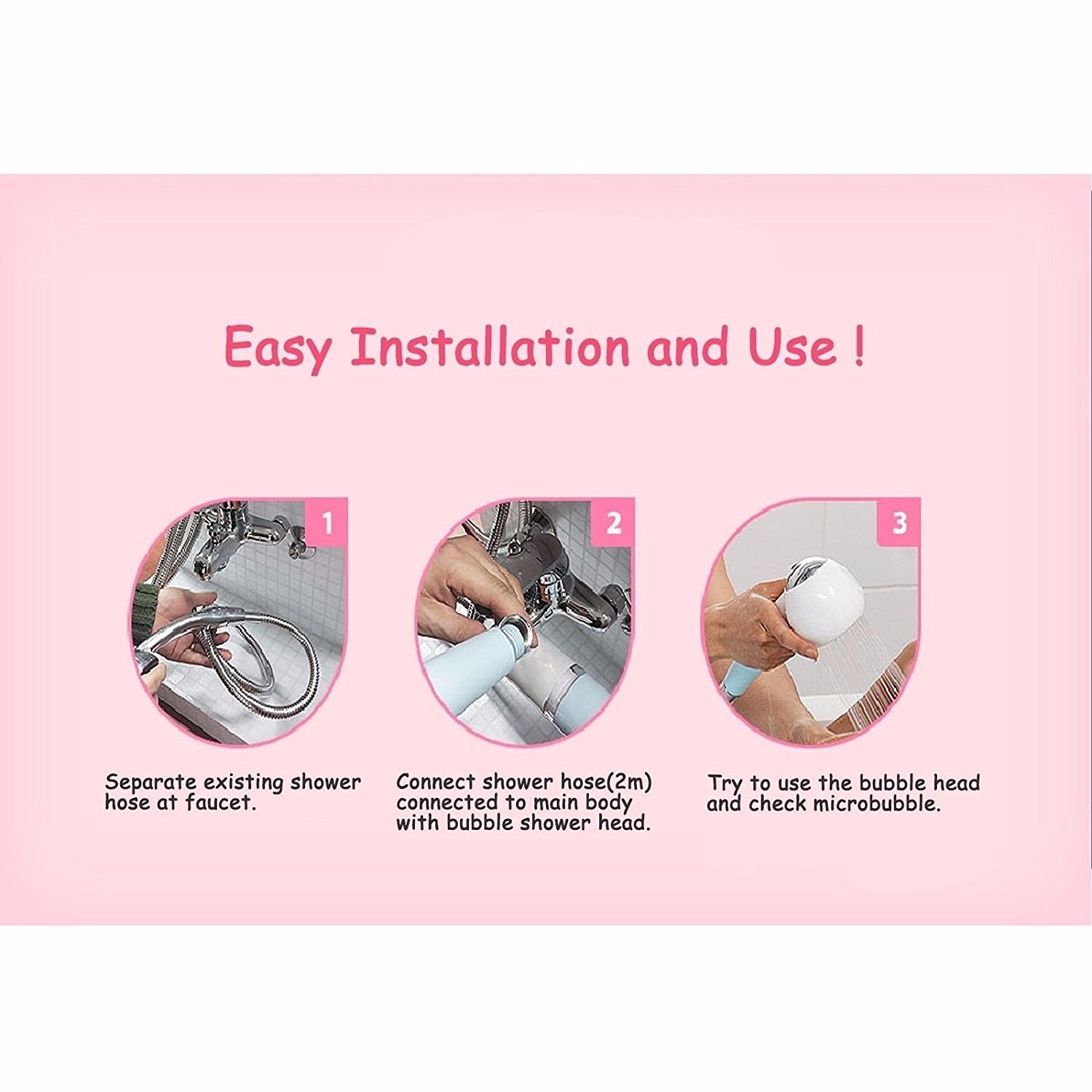 Easy Installation and Use !

1

Separate existing shower hose at faucet.

2

Connect shower hose(2m) connected to main body with bubble shower head.

3

Try to use the bubble head and check microbubble.