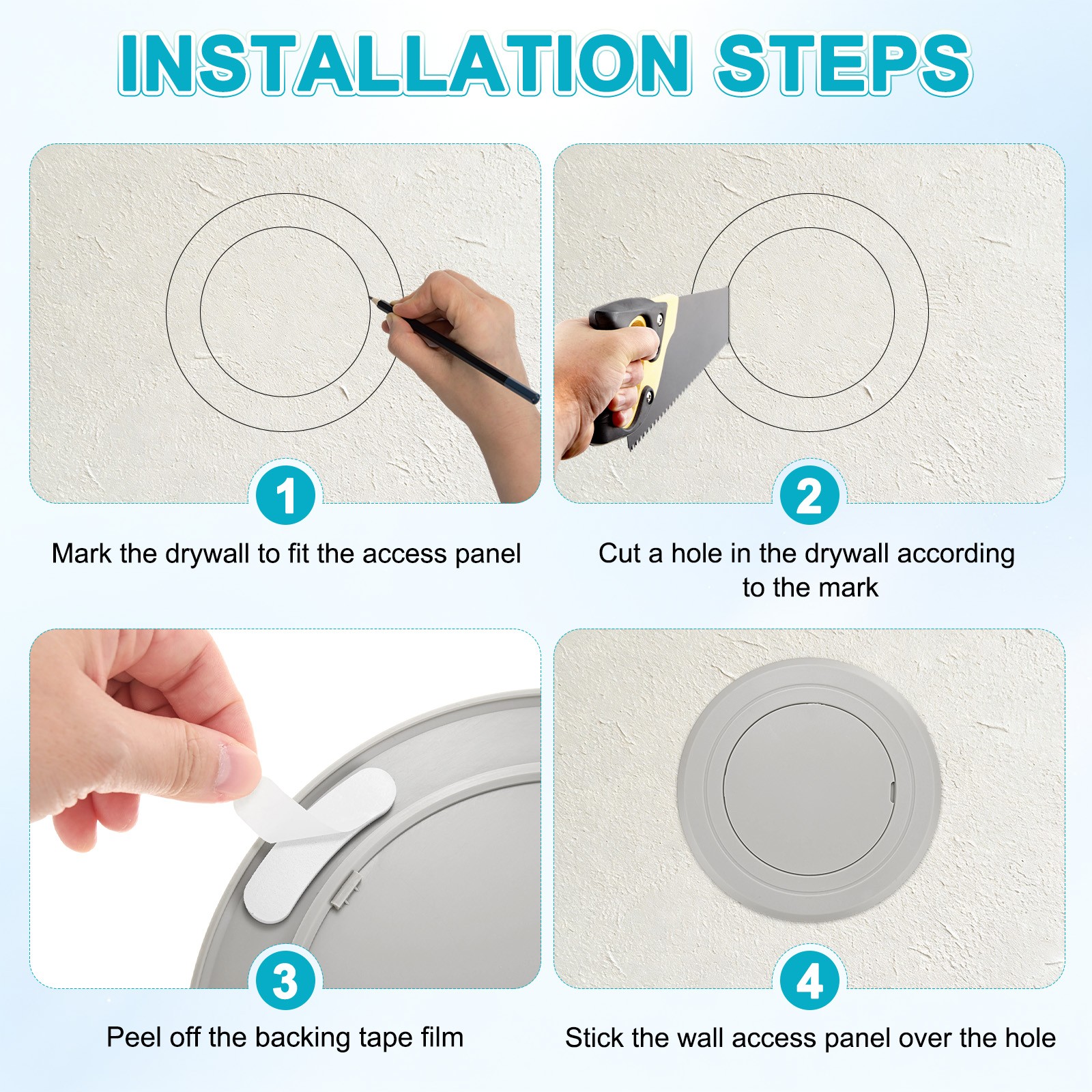 INSTALLATION STEPS

1

Mark the drywall to fit the access panel

2

Cut a hole in the drywall according to the mark

3

Peel off the backing tape film

4

Stick the wall access panel over the hole