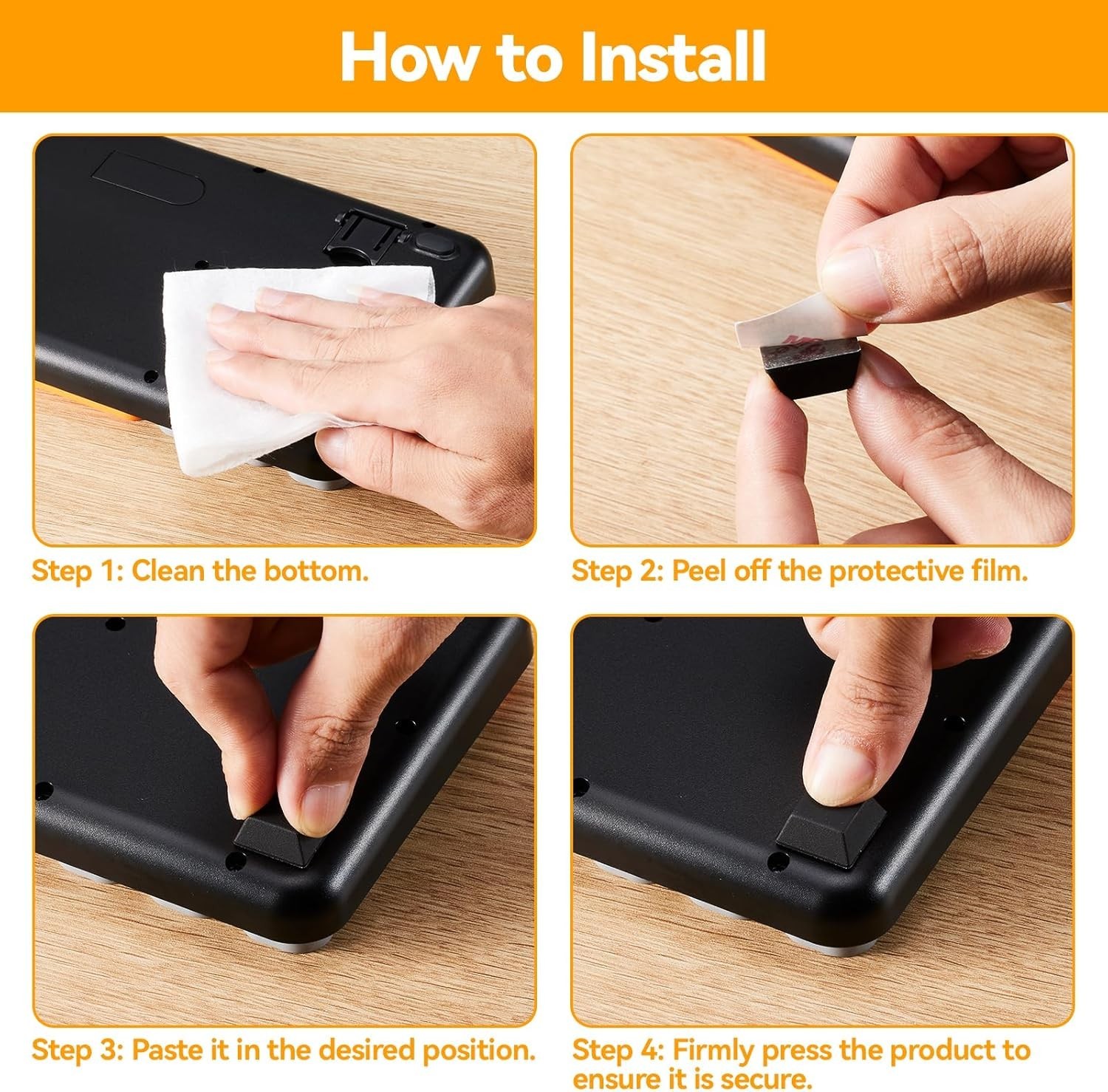 How to Install

Step 1: Clean the bottom.

Step 2: Peel off the protective film.

Step 3: Paste it in the desired position.

Step 4: Firmly press the product to ensure it is secure.