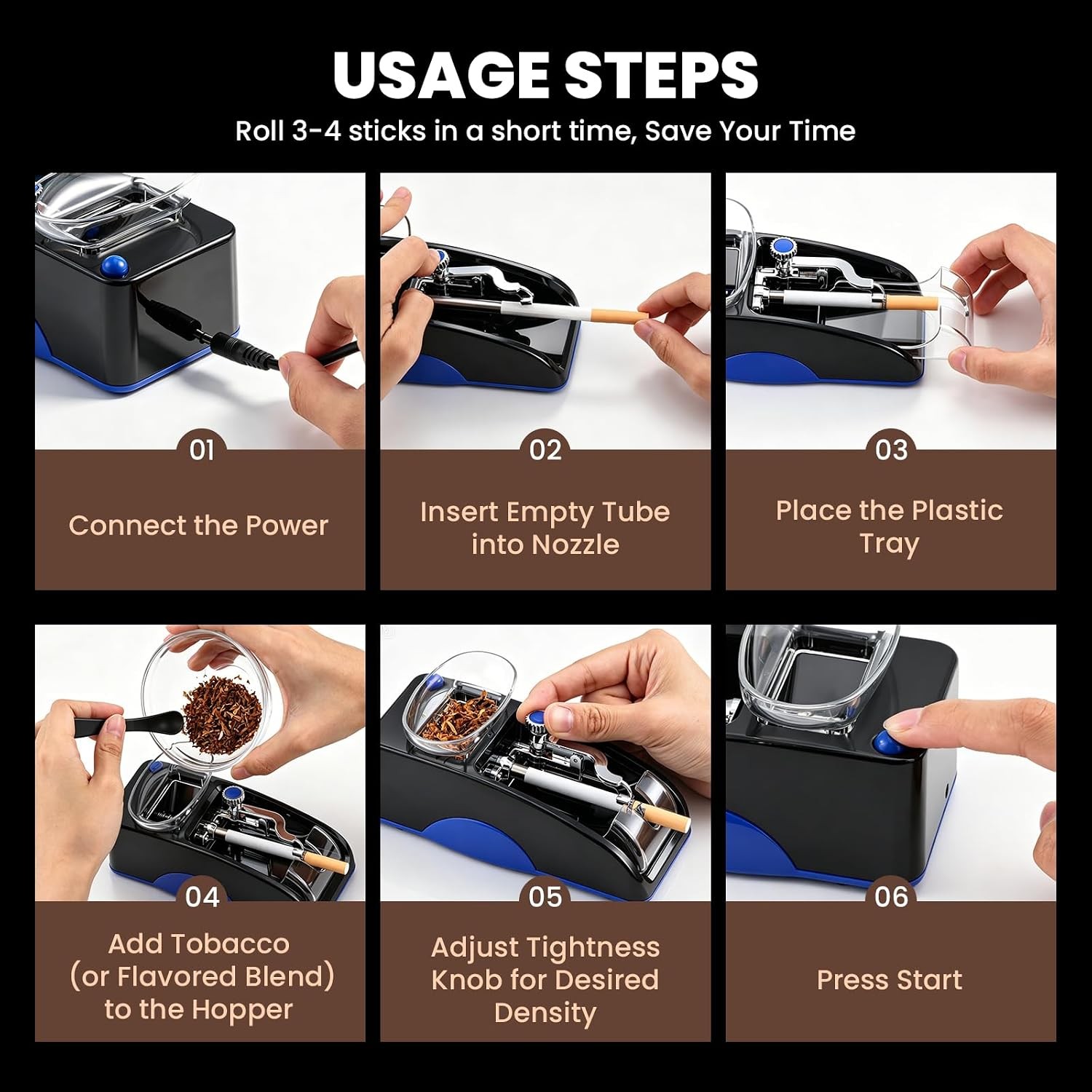 USAGE STEPS

Roll 3-4 sticks in a short time, Save Your Time

01

Connect the Power

02

Insert Empty Tube into Nozzle

03

Place the Plastic Tray

04

Add Tobacco (or Flavored Blend) to the Hopper

05

Adjust Tightness Knob for Desired Density

06

Press Start