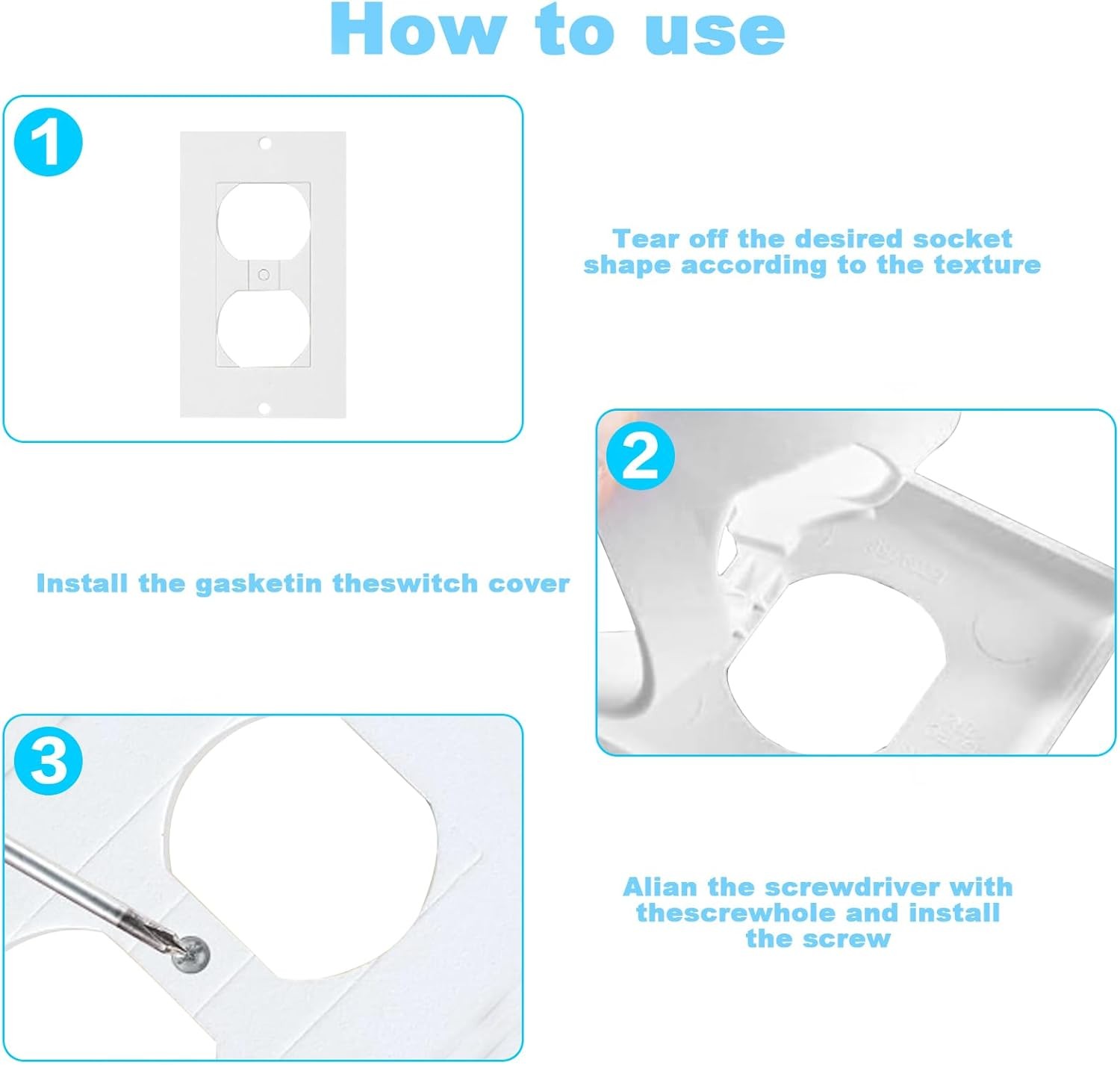 How to use

1

Tear off the desired socket shape according to the texture

2

Install the gasketin theswitch cover

3

Alian the screwdriver with thescrewhole and install the screw