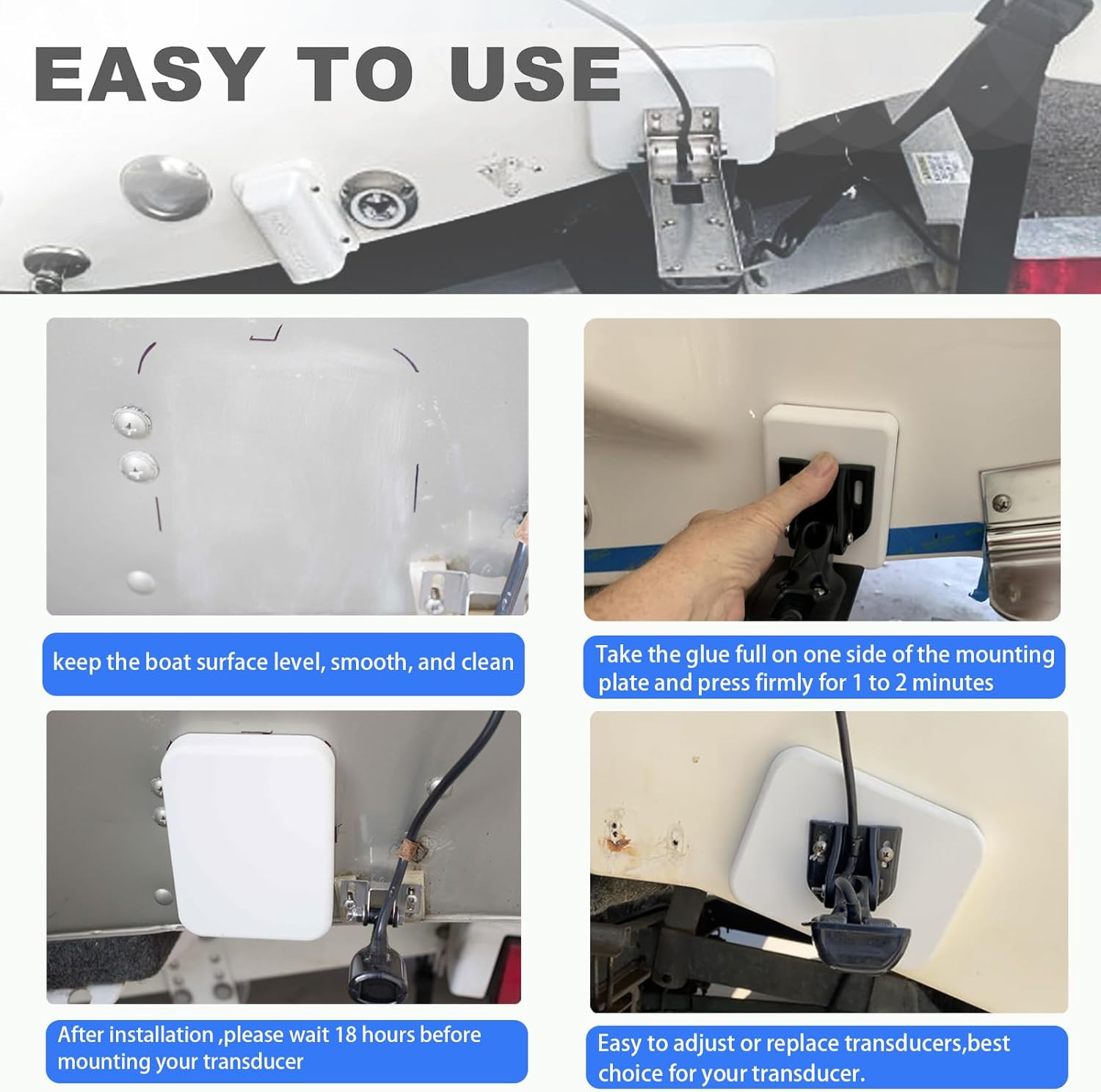 EASY TO USE

keep the boat surface level, smooth, and clean

Take the glue full on one side of the mounting plate and press firmly for 1 to 2 minutes

After installation ,please wait 18 hours before mounting your transducer

Easy to adjust or replace transducers,best choice for your transducer.