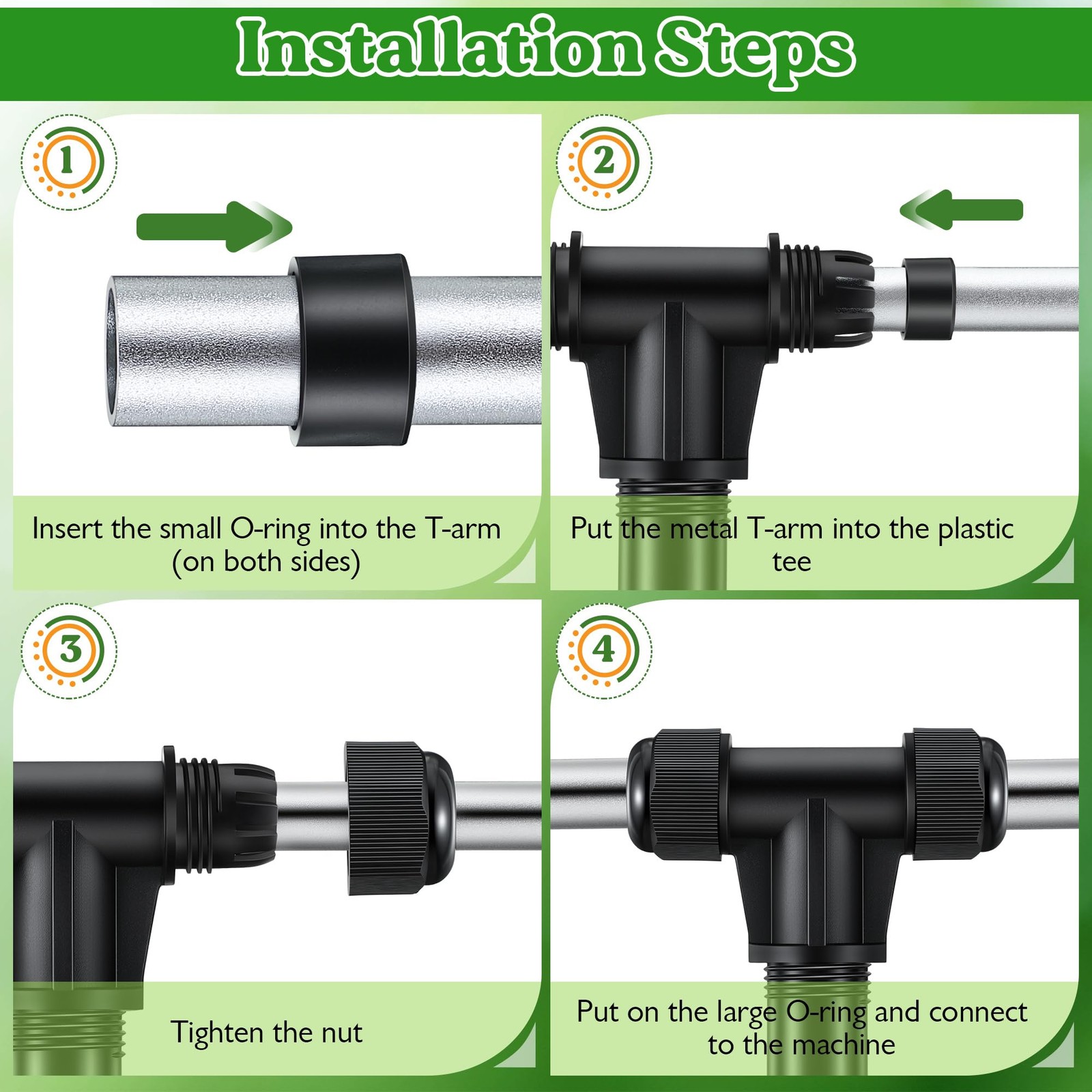 Installation Steps

1

Insert the small O-ring into the T-arm (on both sides)

2

Put the metal T-arm into the plastic tee

3

Tighten the nut

4

Put on the large O-ring and connect to the machine