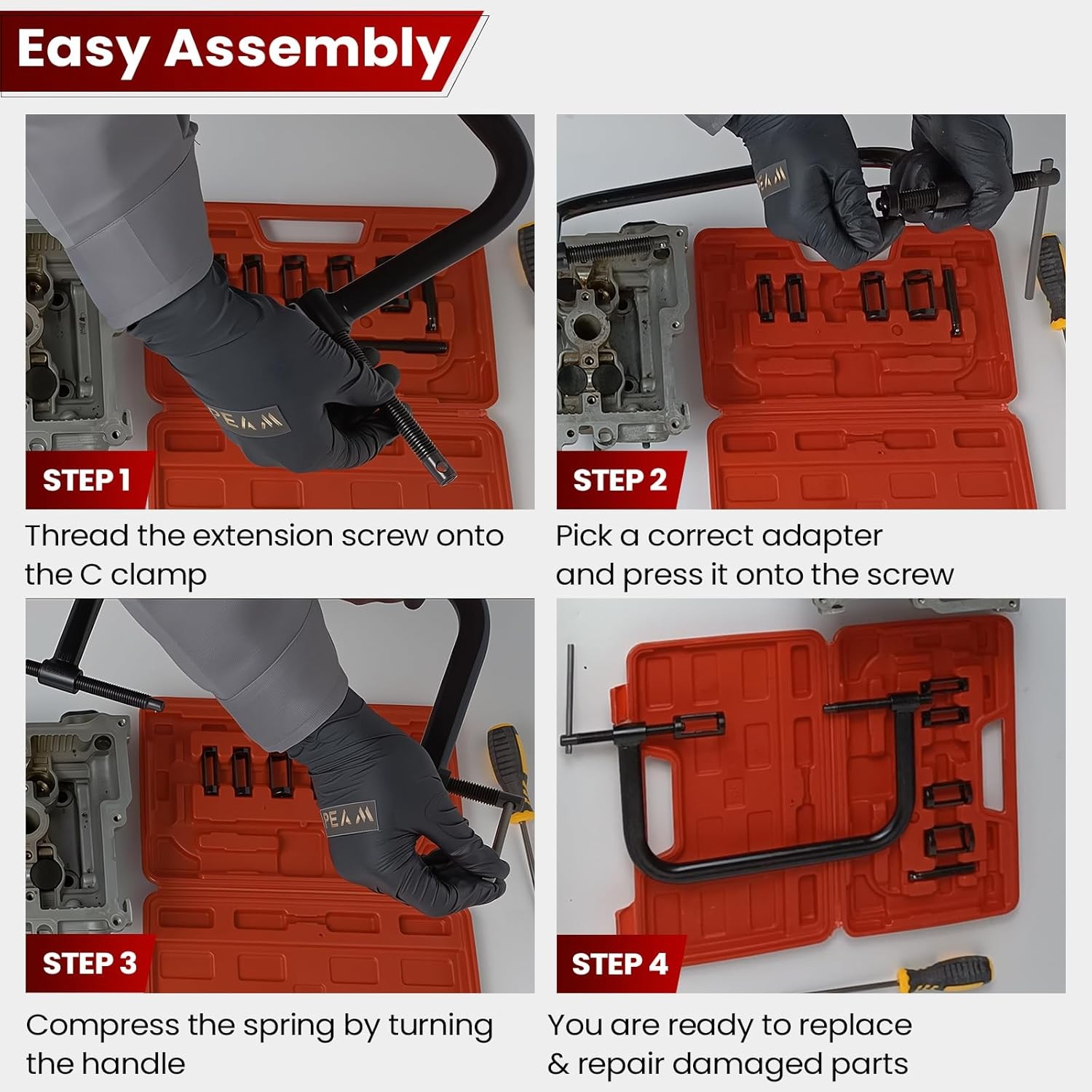 Easy Assembly

PEAM

STEP 1

Thread the extension screw onto the C clamp

PEAM

STEP 2

Pick a correct adapter and press it onto the screw

PEAM

STEP 3

Compress the spring by turning the handle

STEP 4

You are ready to replace & repair damaged parts