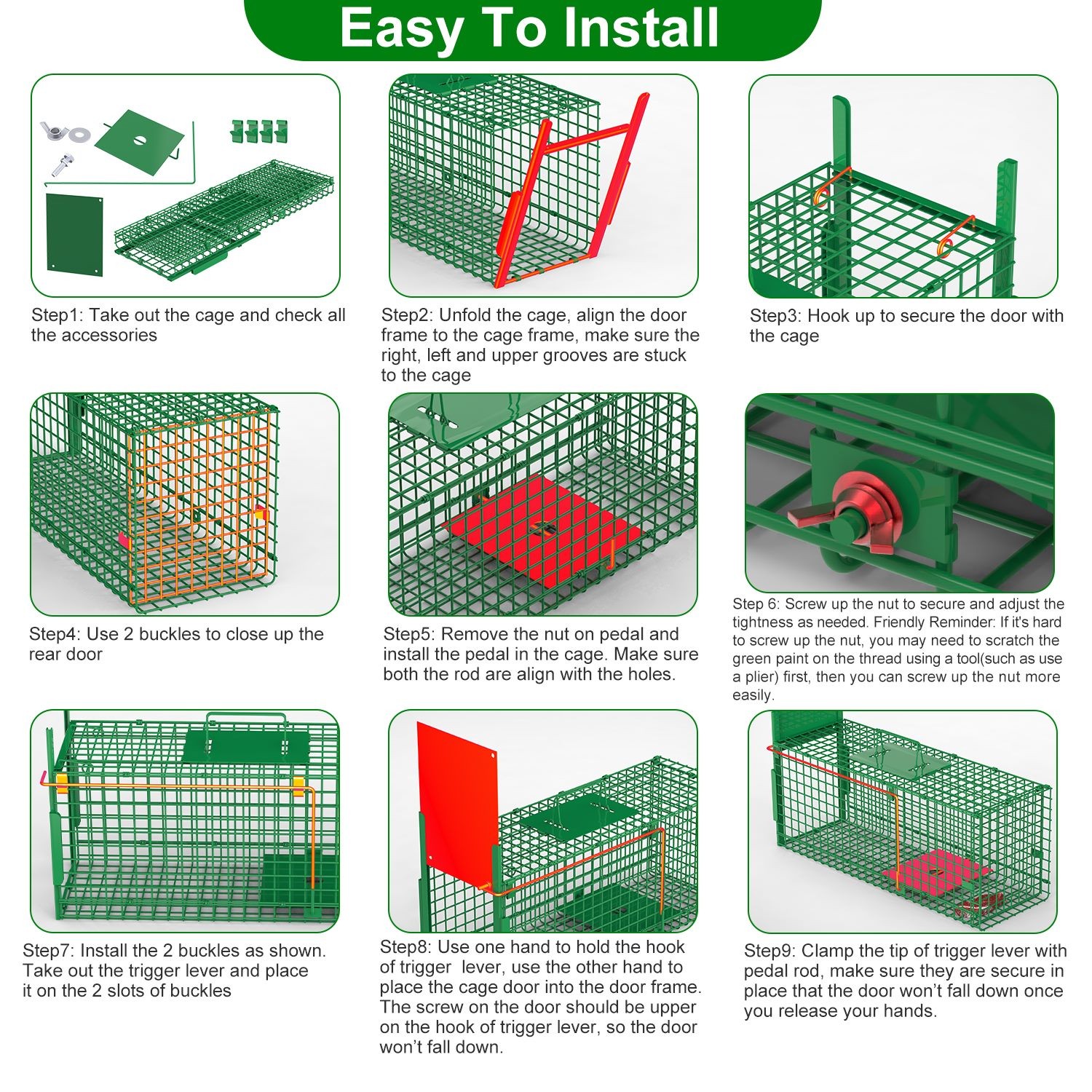 Easy To Install

Step1: Take out the cage and check all the accessories

Step2: Unfold the cage, align the door frame to the cage frame, make sure the right, left and upper grooves are stuck to the cage

Step3: Hook up to secure the door with the cage

Step4: Use 2 buckles to close up the rear door

Step5: Remove the nut on pedal and install the pedal in the cage. Make sure both the rod are align with the holes.

Step 6: Screw up the nut to secure and adjust the tightness as needed. Friendly Reminder: If it's hard to screw up the nut, you may need to scratch the green paint on the thread using a tool(such as use a plier) first, then you can screw up the nut more easily.

Step7: Install the 2 buckles as shown. Take out the trigger lever and place it on the 2 slots of buckles

Step8: Use one hand to hold the hook of trigger lever, use the other hand to place the cage door into the door frame. The screw on the door should be upper on the hook of trigger lever, so the door won't fall down.

Step9: Clamp the tip of trigger lever with pedal rod, make sure they are secure in place that the door won't fall down once you release your hands.