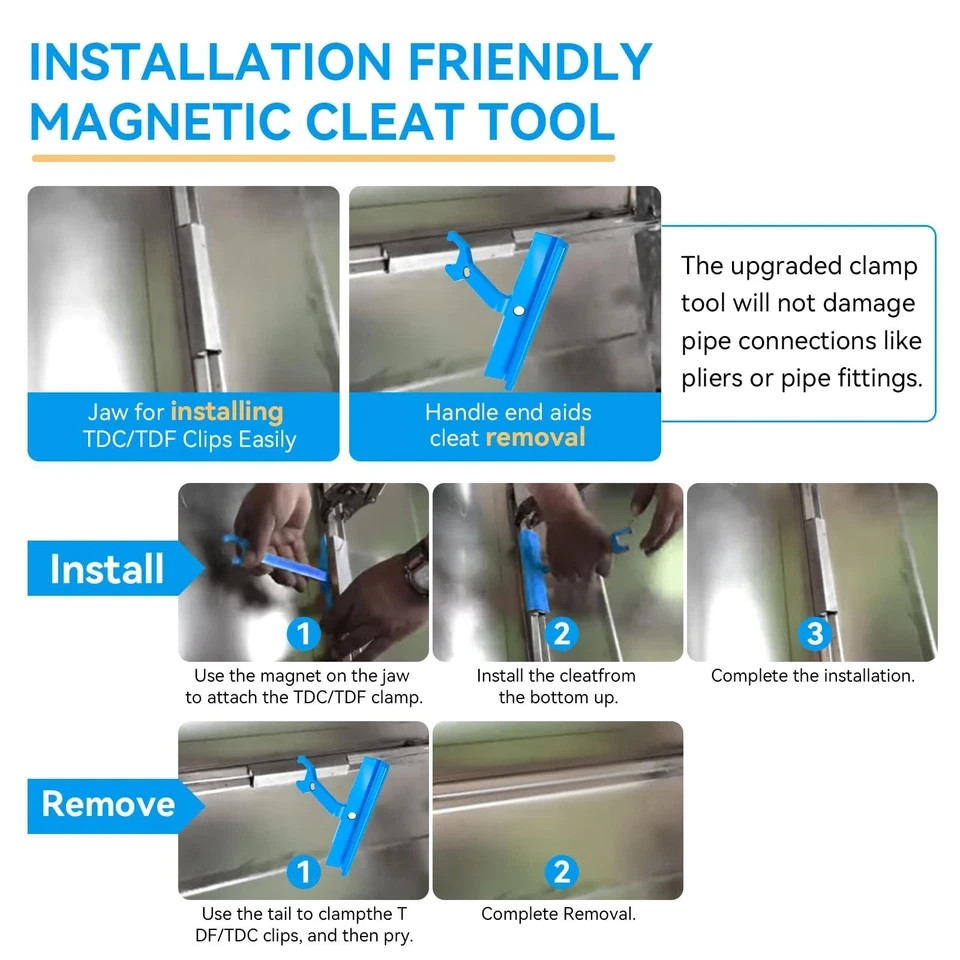 INSTALLATION FRIENDLY MAGNETIC CLEAT TOOL

Jaw for installing TDC/TDF Clips Easily

Handle end aids cleat removal

The upgraded clamp tool will not damage pipe connections like pliers or pipe fittings.

Install

1
Use the magnet on the jaw to attach the TDC/TDF clamp.

2
Install the cleatfrom the bottom up.

3
Complete the installation.

Remove

1
Use the tail to clampthe T DF/TDC clips, and then pry.

2
Complete Removal.