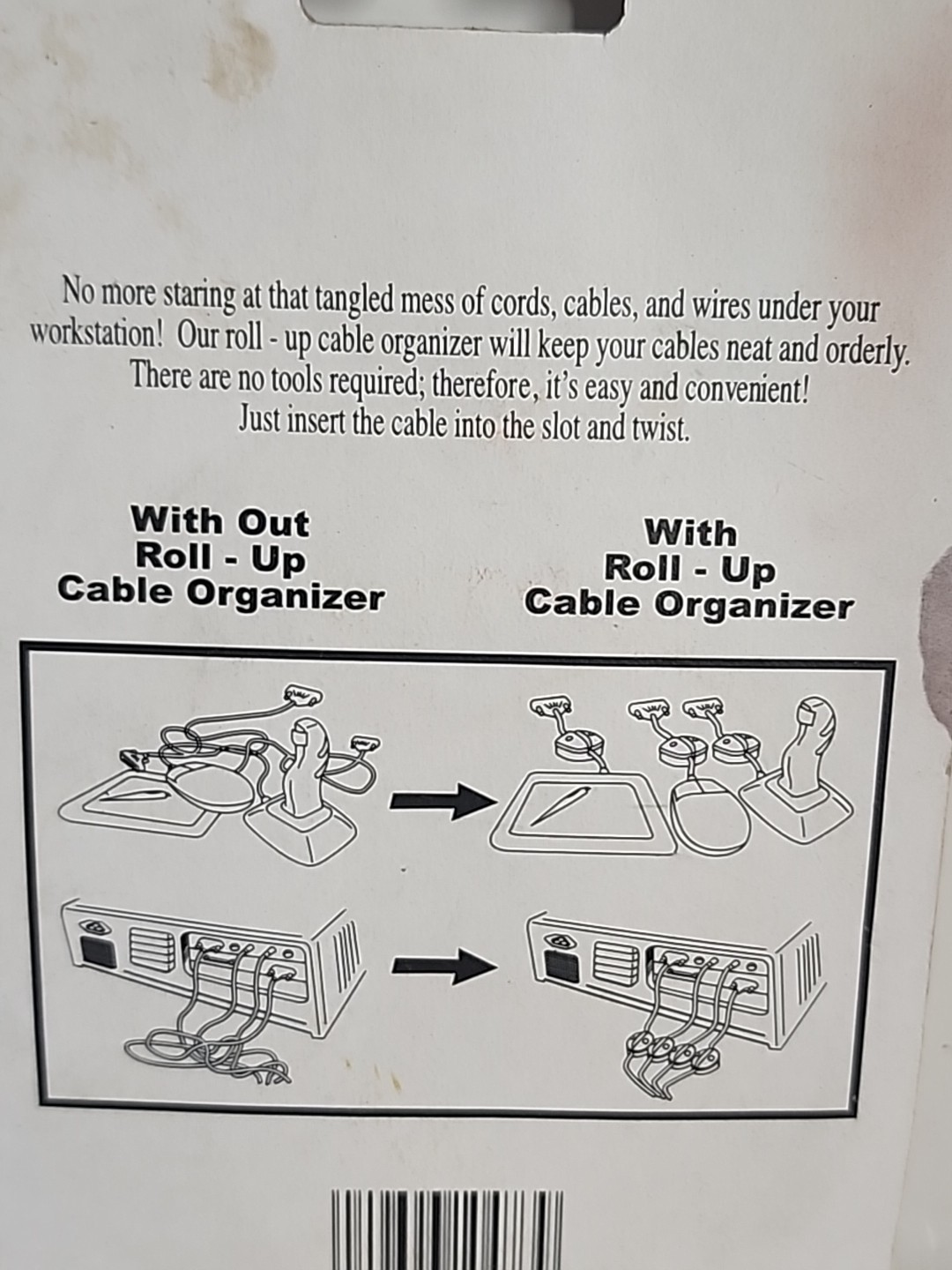 No more staring at that tangled mess of cords, cables, and wires under your workstation! Our roll - up cable organizer will keep your cables neat and orderly. There are no tools required; therefore, it's easy and convenient! Just insert the cable into the slot and twist.

With Out Roll - Up Cable Organizer

With Roll - Up Cable Organizer