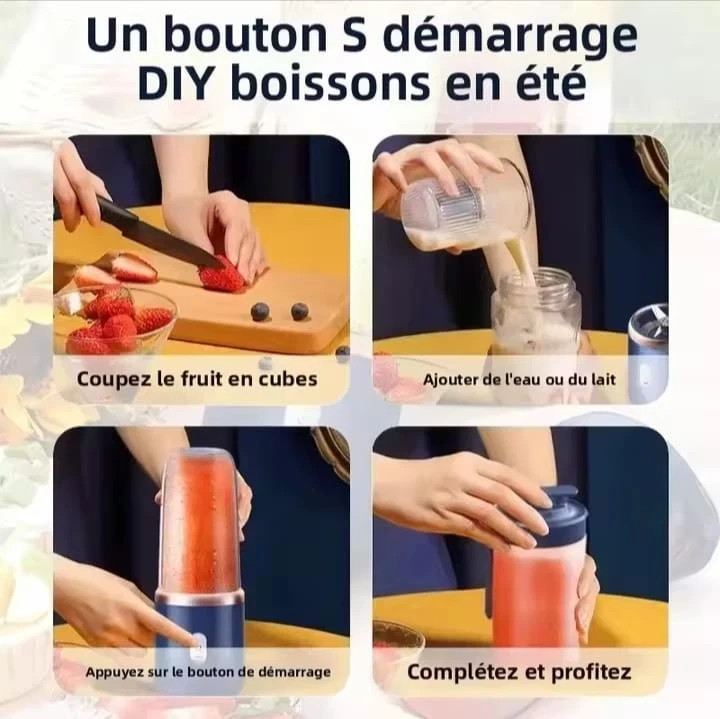 Un bouton S démarrage DIY boissons en été

Coupez le fruit en cubes

Ajouter de l'eau ou du lait

Appuyez sur le bouton de démarrage

Complétez et profitez