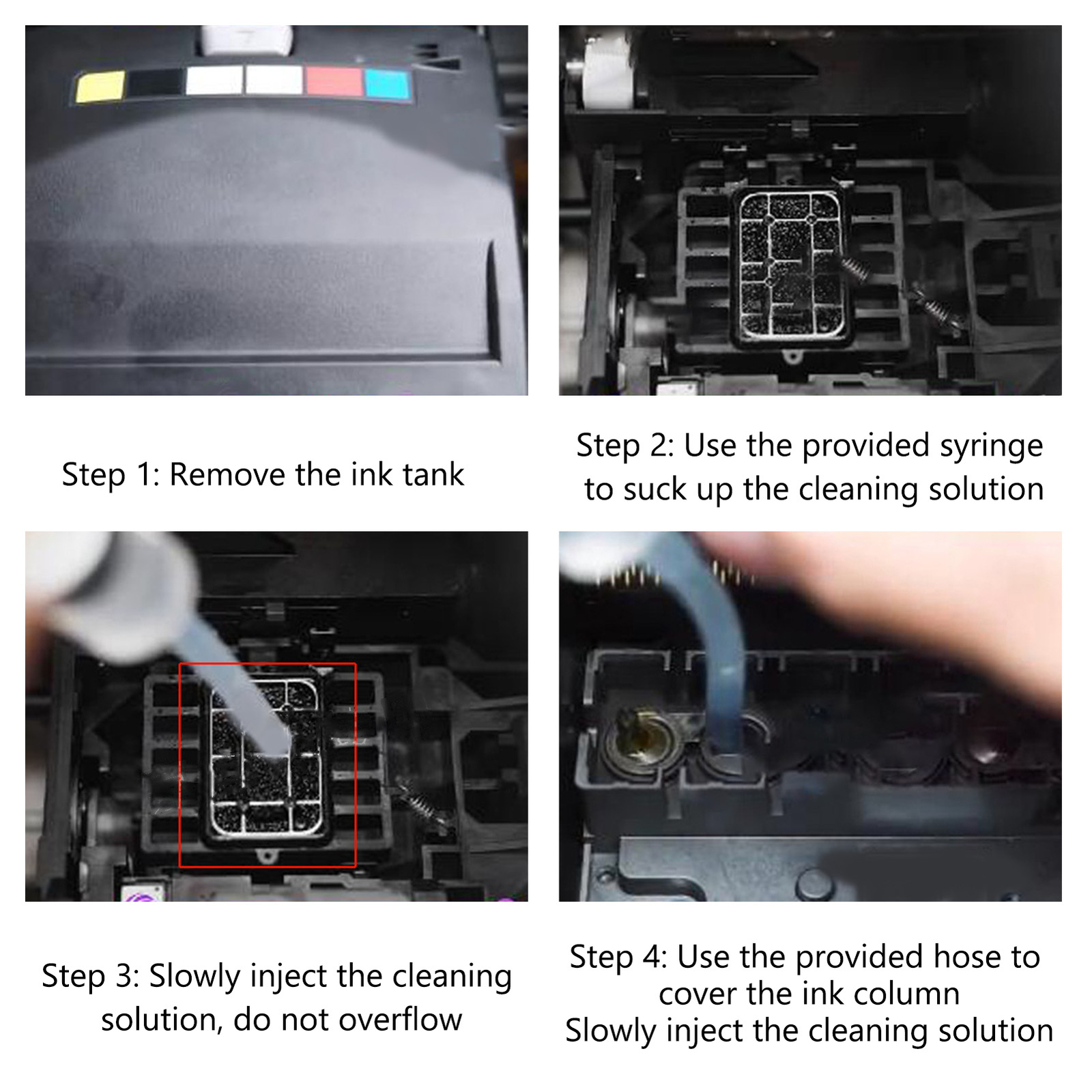 Step 1: Remove the ink tank

Step 2: Use the provided syringe to suck up the cleaning solution

Step 3: Slowly inject the cleaning solution, do not overflow

Step 4: Use the provided hose to cover the ink column
Slowly inject the cleaning solution