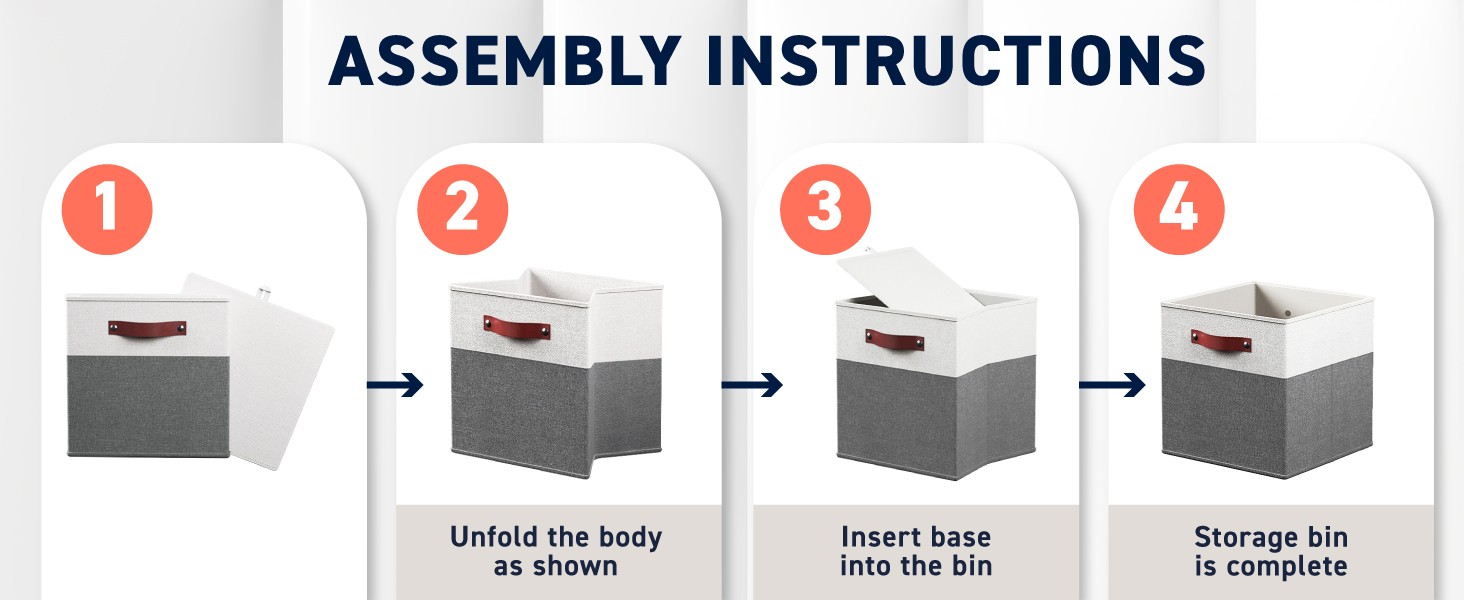 ASSEMBLY INSTRUCTIONS

1

2

Unfold the body as shown

3

Insert base into the bin

4

Storage bin is complete